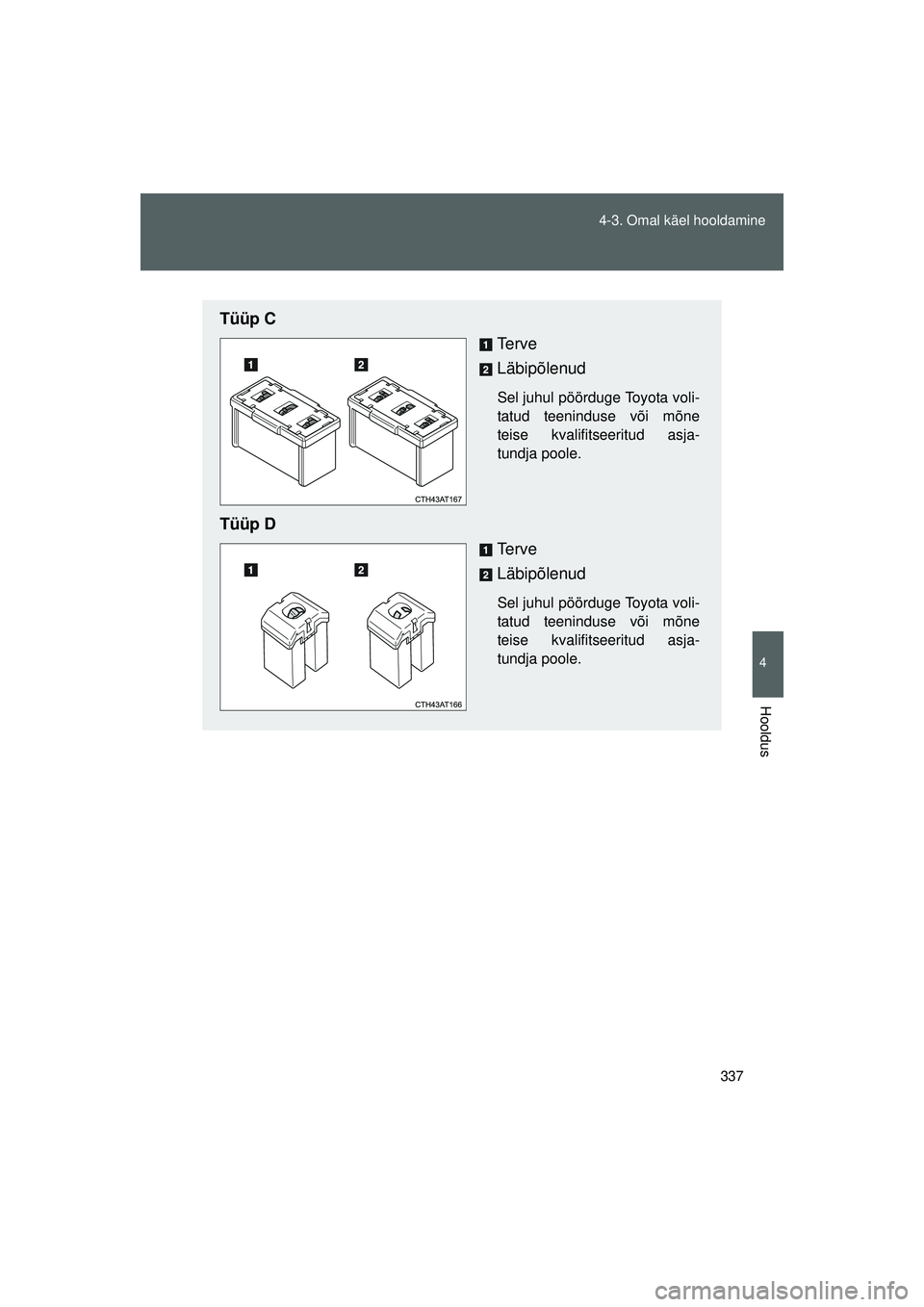 4-3. Omal käel hooldamine

Tüüp C

1 2

CTH43AT167

1 Terve

2 Läbipõlenud

Sel juhul pöörduge Toyota volitatud teeninduse või mõne teise kvalifitseeritud asjatundja poole.

Tüüp D

1 2

CTH43AT166

1 Terve

2 Läbipõlenud

Sel juhul pöörduge Toyota volitatud teeninduse või mõne teise kvalifitseeritud asjatundja poole.

4

Hooldus

337

carmanualsonline.info