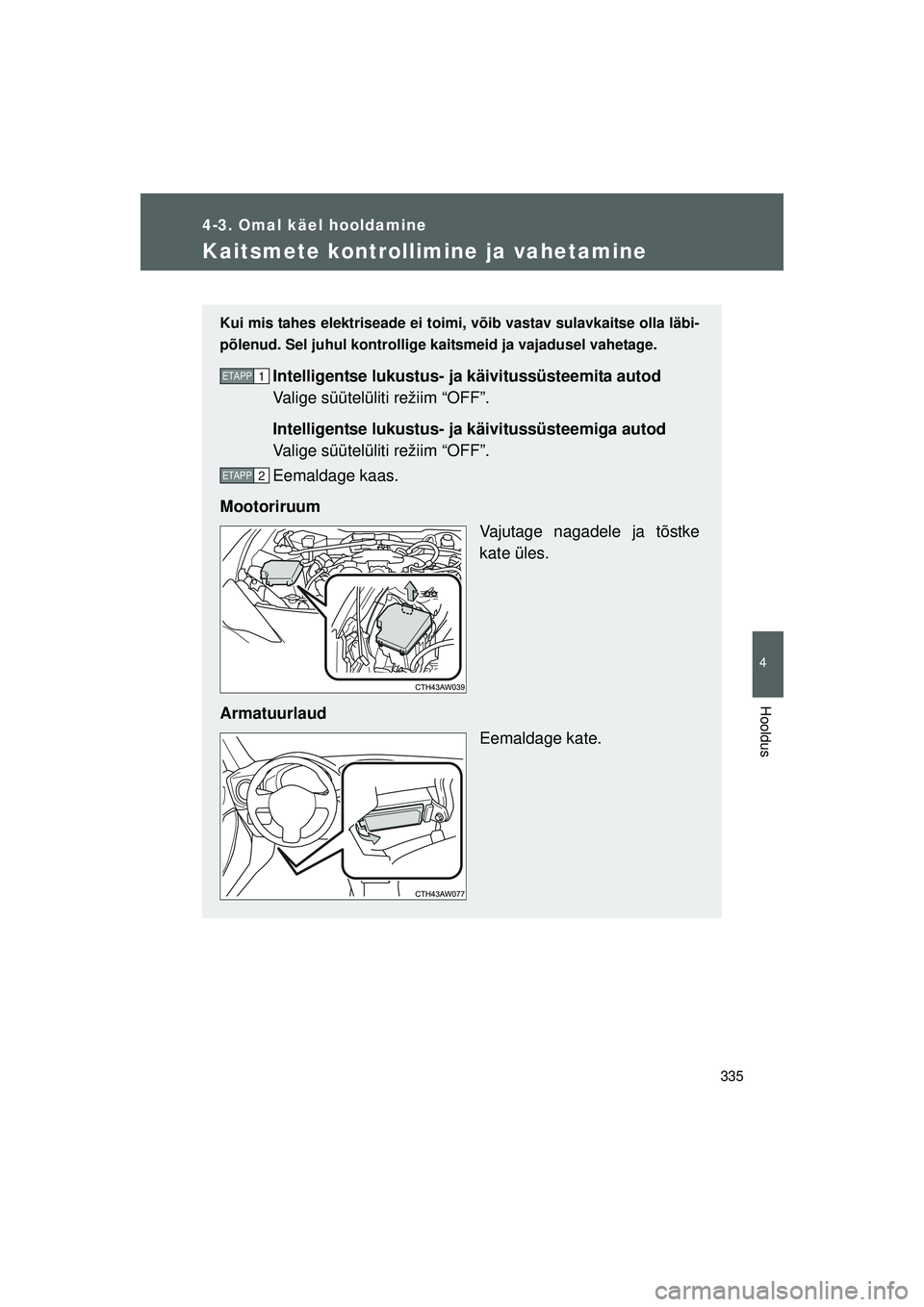 4-3. Omal käel hooldamine

Kaitsmete kontrollimine ja vahetamine

Kui mis tahes elektriseade ei toimi, võib vastav sulavkaitse olla läbipõlenud. Sel juhul kontrollige kaitsmeid ja vajadusel vahetage.

ETAPP 1 Intelligentse lukustus- ja käivitussüsteemita autod
Valige süütelüliti režiim “OFF”.

Intelligentse lukustus- ja käivitussüsteemiga autod
Valige süütelüliti režiim “OFF”.

ETAPP 2 Eemaldage kaas.

Mootoriruum

Vajutage nagadele ja tõstke kate üles.

CTH43AW039

Armatuurlaud

Eemaldage kate.

CTH43AW077

4

Hooldus

335

carmanualsonline.info