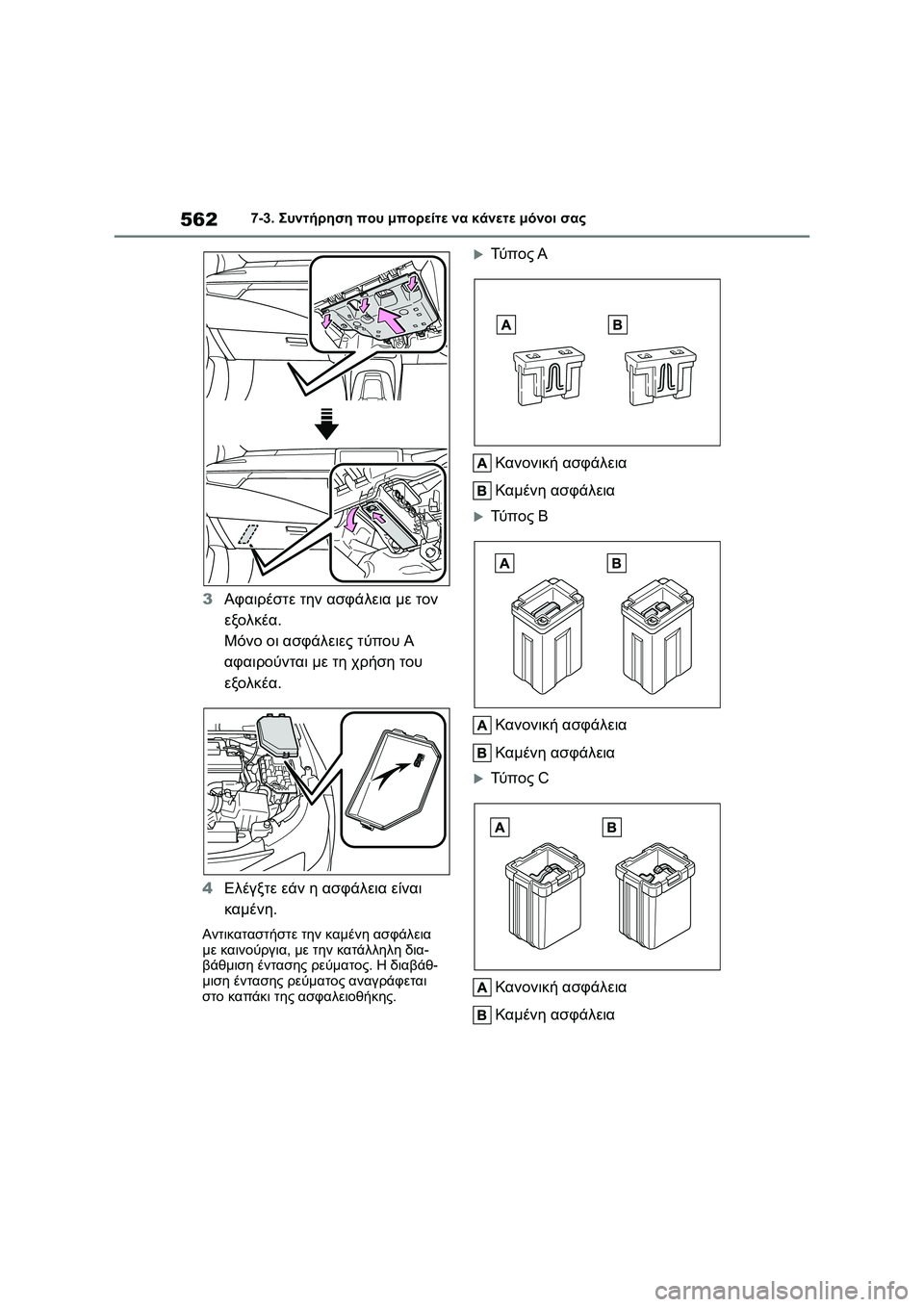 562 7-3. Συντήρηση που μπορείτε να κάνετε μόνοι σας

3 Αφαιρέστε την ασφάλεια με τον εξολκέα.
Μόνο οι ασφάλειες τύπου A αφαιρούνται με τη χρήση του εξολκέα.

4 Ελέγξτε εάν η ασφάλεια είναι καμένη.

Αντικαταστήστε την καμένη ασφάλεια με καινούργια, με την κατάλληλη διαβάθμιση έντασης ρεύματος. Η διαβάθμιση έντασης ρεύματος αναγράφεται στο καπάκι της ασφαλειοθήκης.

Τύπος A

A B

A Κανονική ασφάλεια
B Καμένη ασφάλεια

Τύπος B

A B

A Κανονική ασφάλεια
B Καμένη ασφάλεια

Τύπος C

A B

A Κανονική ασφάλεια
B Καμένη ασφάλεια

carmanualsonline.info