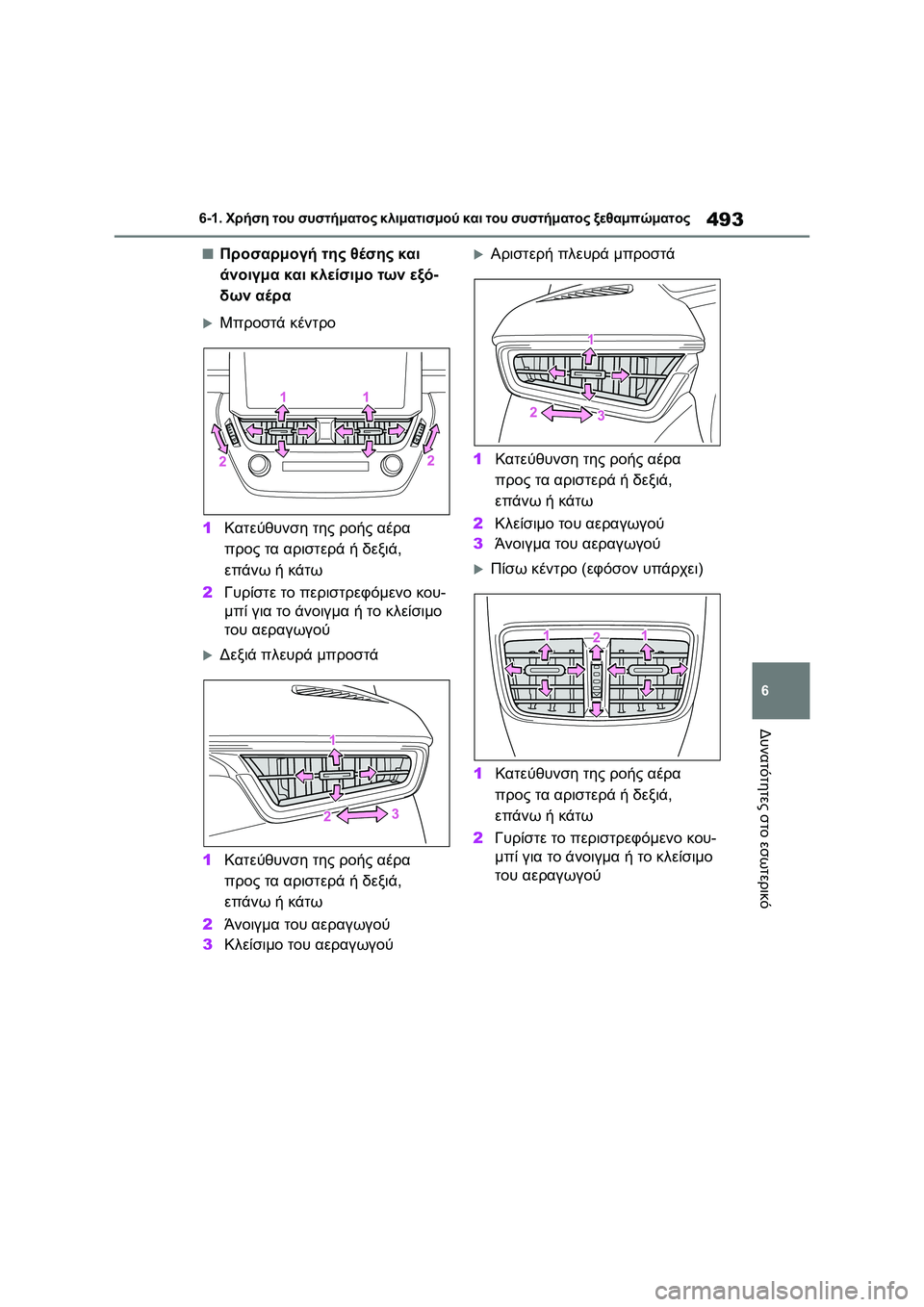 6-1. Χρήση του συστήματος κλιματισμού και του συστήματος ξεθαμπώματος 493

■ Προσαρμογή της θέσης και άνοιγμα και κλείσιμο των εξόδων αέρα

▶ Μπροστά κέντρο

1 1
2 2

1 Κατεύθυνση της ροής αέρα προς τα αριστερά ή δεξιά, επάνω ή κάτω

2 Γυρίστε το περιστρεφόμενο κουμπί για το άνοιγμα ή το κλείσιμο του αεραγωγού

▶ Δεξιά πλευρά μπροστά

1
2 3

1 Κατεύθυνση της ροής αέρα προς τα αριστερά ή δεξιά, επάνω ή κάτω

2 Άνοιγμα του αεραγωγού

3 Κλείσιμο του αεραγωγού

▶ Αριστερή πλευρά μπροστά

1
2 3

1 Κατεύθυνση της ροής αέρα προς τα αριστερά ή δεξιά, επάνω ή κάτω

2 Κλείσιμο του αεραγωγού

3 Άνοιγμα του αεραγωγού

▶ Πίσω κέντρο (εφόσον υπάρχει)

1 2 1

1 Κατεύθυνση της ροής αέρα προς τα αριστερά ή δεξιά, επάνω ή κάτω

2 Γυρίστε το περιστρεφόμενο κουμπί για το άνοιγμα ή το κλείσιμο του αεραγωγού

6

Δυνατότητες στο εσωτερικό

carmanualsonline.info