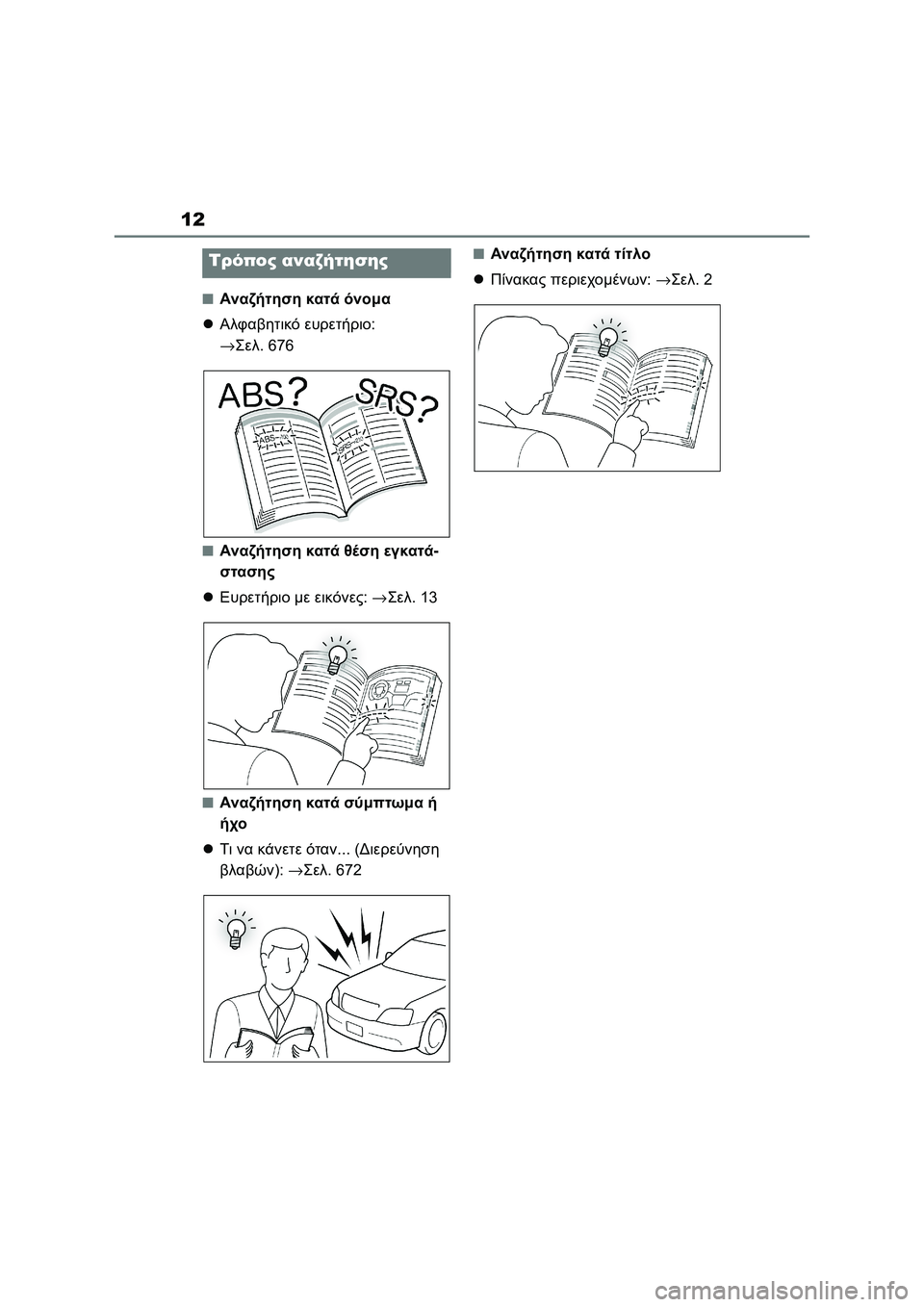 12

Τρόπος αναζήτησης

■ Αναζήτηση κατά όνομα

● Αλφαβητικό ευρετήριο: →Σελ. 676

ABS? SRS?

ABS
SRS

■ Αναζήτηση κατά θέση εγκατάστασης

● Ευρετήριο με εικόνες: →Σελ. 13

■ Αναζήτηση κατά σύμπτωμα ή ήχο

● Τι να κάνετε όταν... (Διερεύνηση βλαβών): →Σελ. 672

■ Αναζήτηση κατά τίτλο

● Πίνακας περιεχομένων: →Σελ. 2

carmanualsonline.info