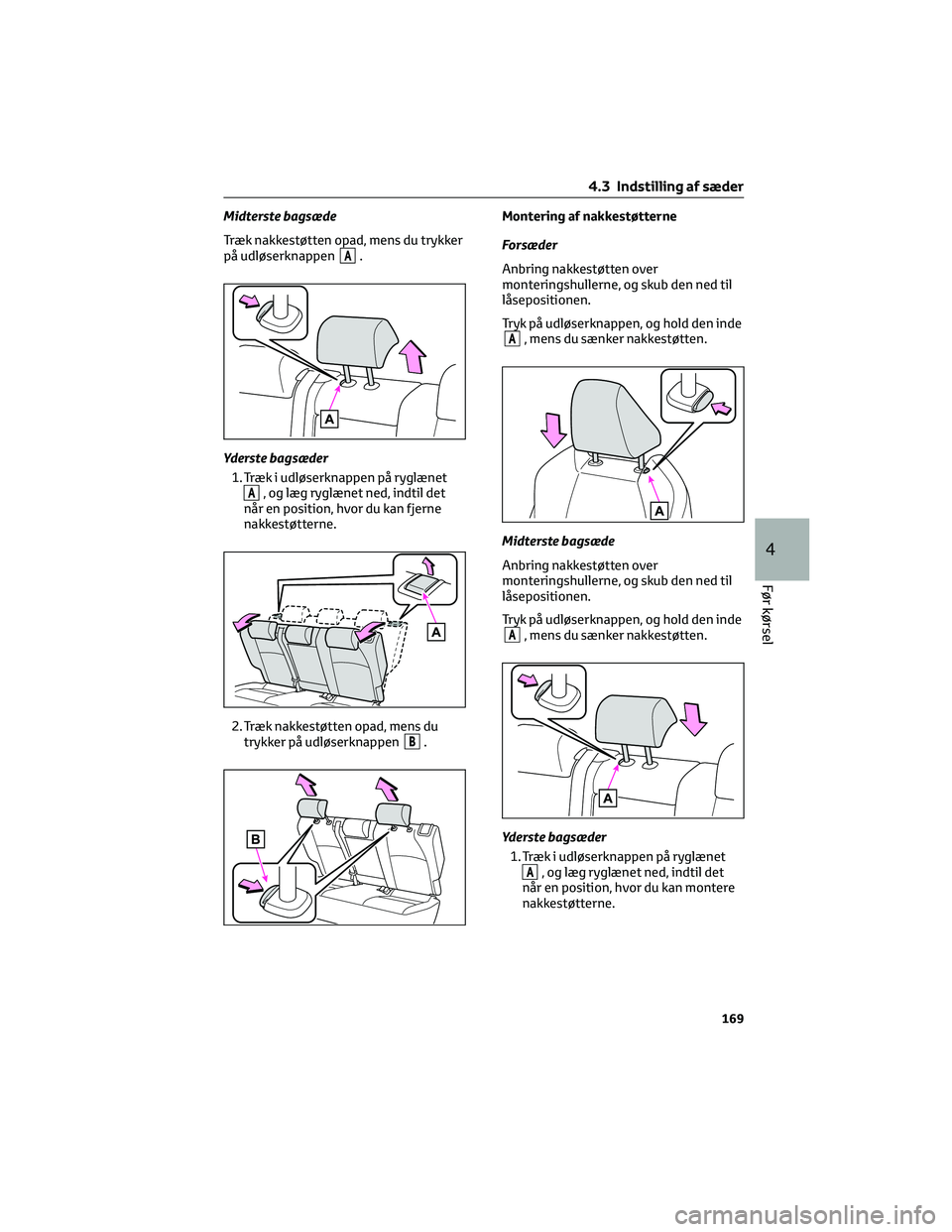 4.3 Indstilling af sæder

Midterste bagsæde

Træk nakkestøtten opad, mens du trykker på udløserknappen A .

A

Yderste bagsæder

1. Træk i udløserknappen på ryglænet A , og læg ryglænet ned, indtil det når en position, hvor du kan fjerne nakkestøtterne.

A

2. Træk nakkestøtten opad, mens du trykker på udløserknappen B .

B

Montering af nakkestøtterne

Forsæder

Anbring nakkestøtten over monteringshullerne, og skub den ned til låsepositionen.

Tryk på udløserknappen, og hold den inde A , mens du sænker nakkestøtten.

A

Midterste bagsæde

Anbring nakkestøtten over monteringshullerne, og skub den ned til låsepositionen.

Tryk på udløserknappen, og hold den inde A , mens du sænker nakkestøtten.

A

Yderste bagsæder

1. Træk i udløserknappen på ryglænet A , og læg ryglænet ned, indtil det når en position, hvor du kan montere nakkestøtterne.

4

Før kørsel

169

carmanualsonline.info