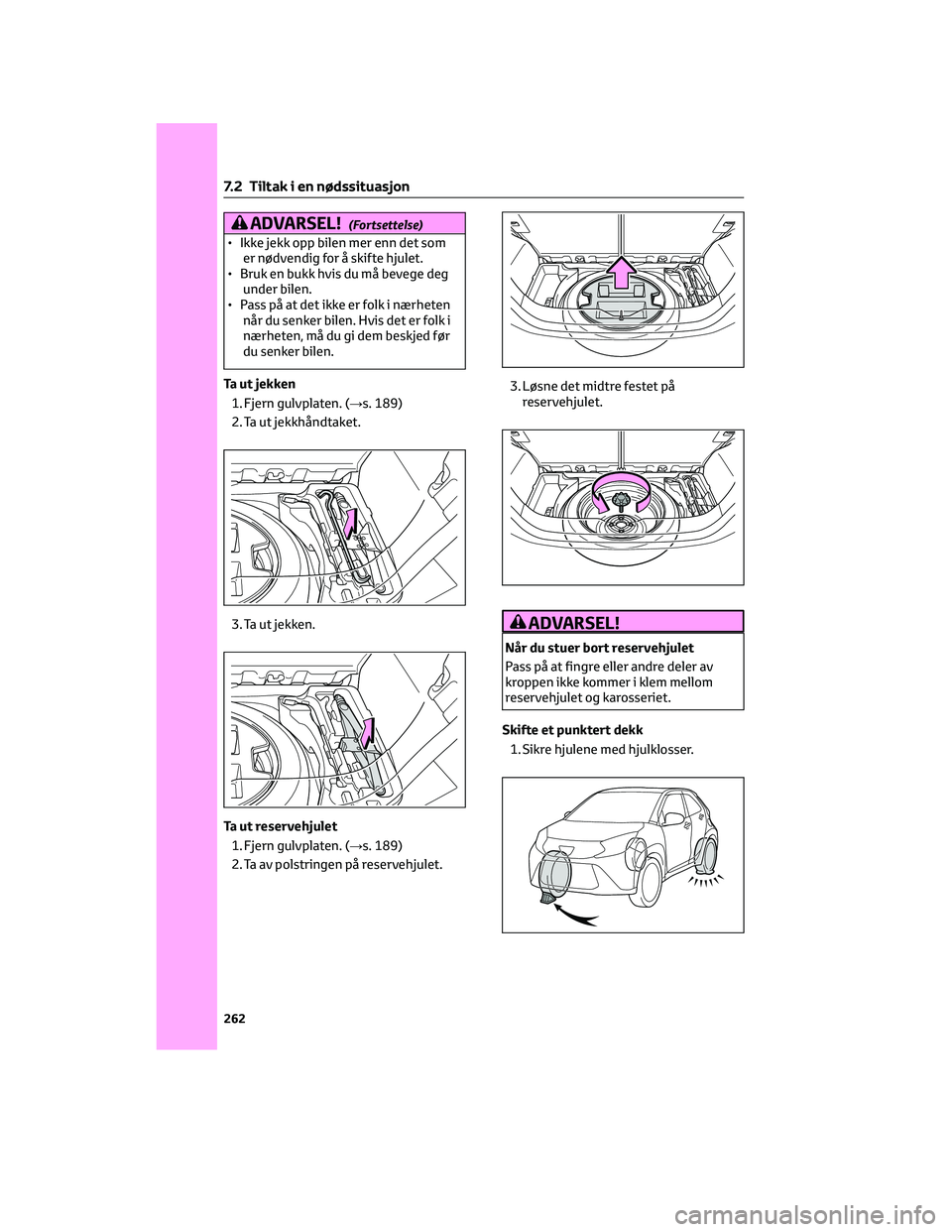 7.2 Tiltak i en nødssituasjon

ADVARSEL! (Fortsettelse)

• Ikke jekk opp bilen mer enn det som er nødvendig for å skifte hjulet.
• Bruk en bukk hvis du må bevege deg under bilen.
• Pass på at det ikke er folk i nærheten når du senker bilen. Hvis det er folk i nærheten, må du gi dem beskjed før du senker bilen.

Ta ut jekken

1. Fjern gulvplaten. (→s. 189)
2. Ta ut jekkhåndtaket.

3. Ta ut jekken.

Ta ut reservehjulet

1. Fjern gulvplaten. (→s. 189)
2. Ta av polstringen på reservehjulet.

3. Løsne det midtre festet på reservehjulet.

ADVARSEL!

Når du stuer bort reservehjulet
Pass på at fingre eller andre deler av kroppen ikke kommer i klem mellom reservehjulet og karosseriet.

Skifte et punktert dekk

1. Sikre hjulene med hjulklosser.

262

carmanualsonline.info