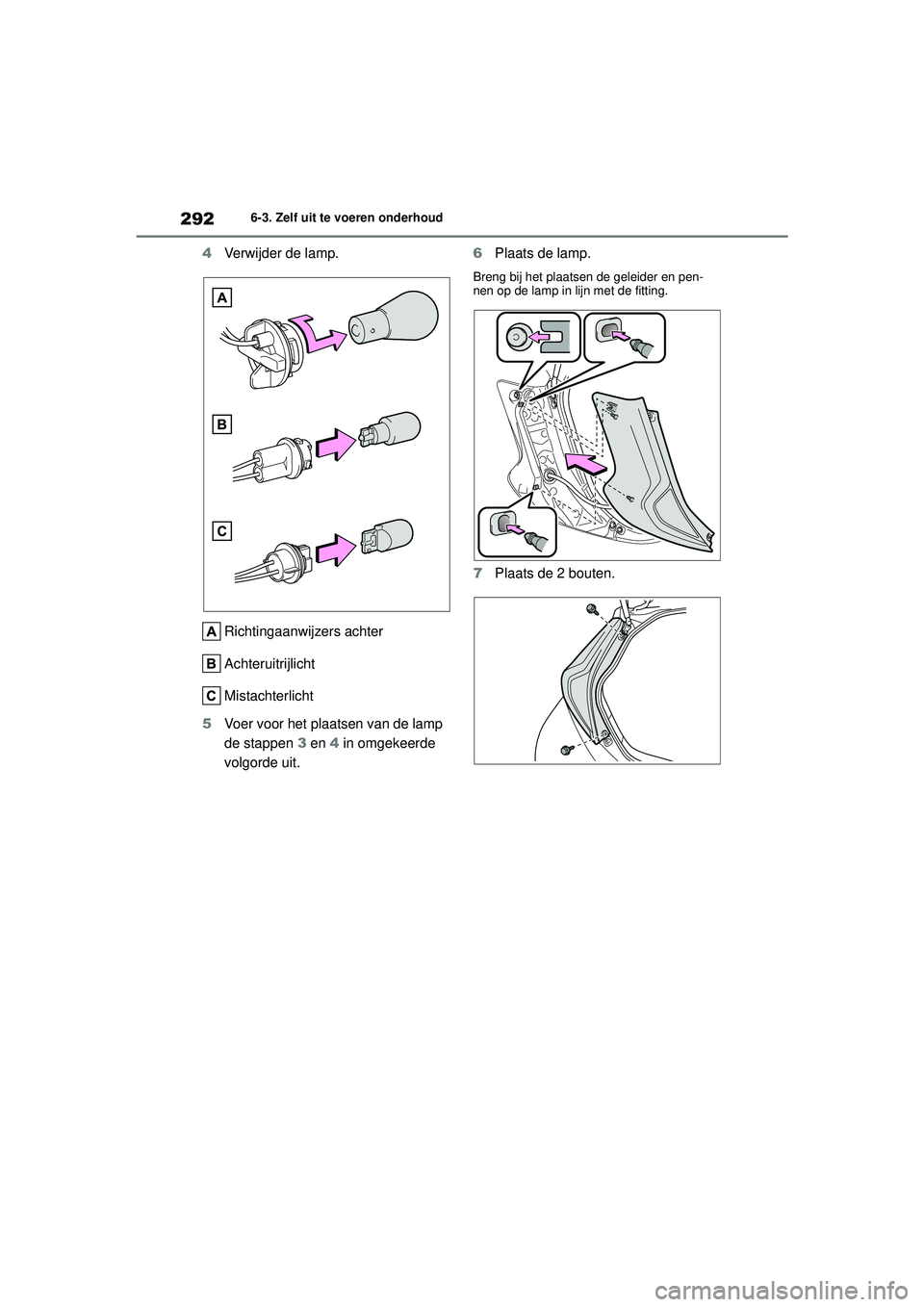 292 6-3. Zelf uit te voeren onderhoud

4 Verwijder de lamp.

A

B

C

A Richtingaanwijzers achter

B Achteruitrijlicht

C Mistachterlicht

5 Voer voor het plaatsen van de lamp de stappen 3 en 4 in omgekeerde volgorde uit.

6 Plaats de lamp.

Breng bij het plaatsen de geleider en pennen op de lamp in lijn met de fitting.

7 Plaats de 2 bouten.

carmanualsonline.info