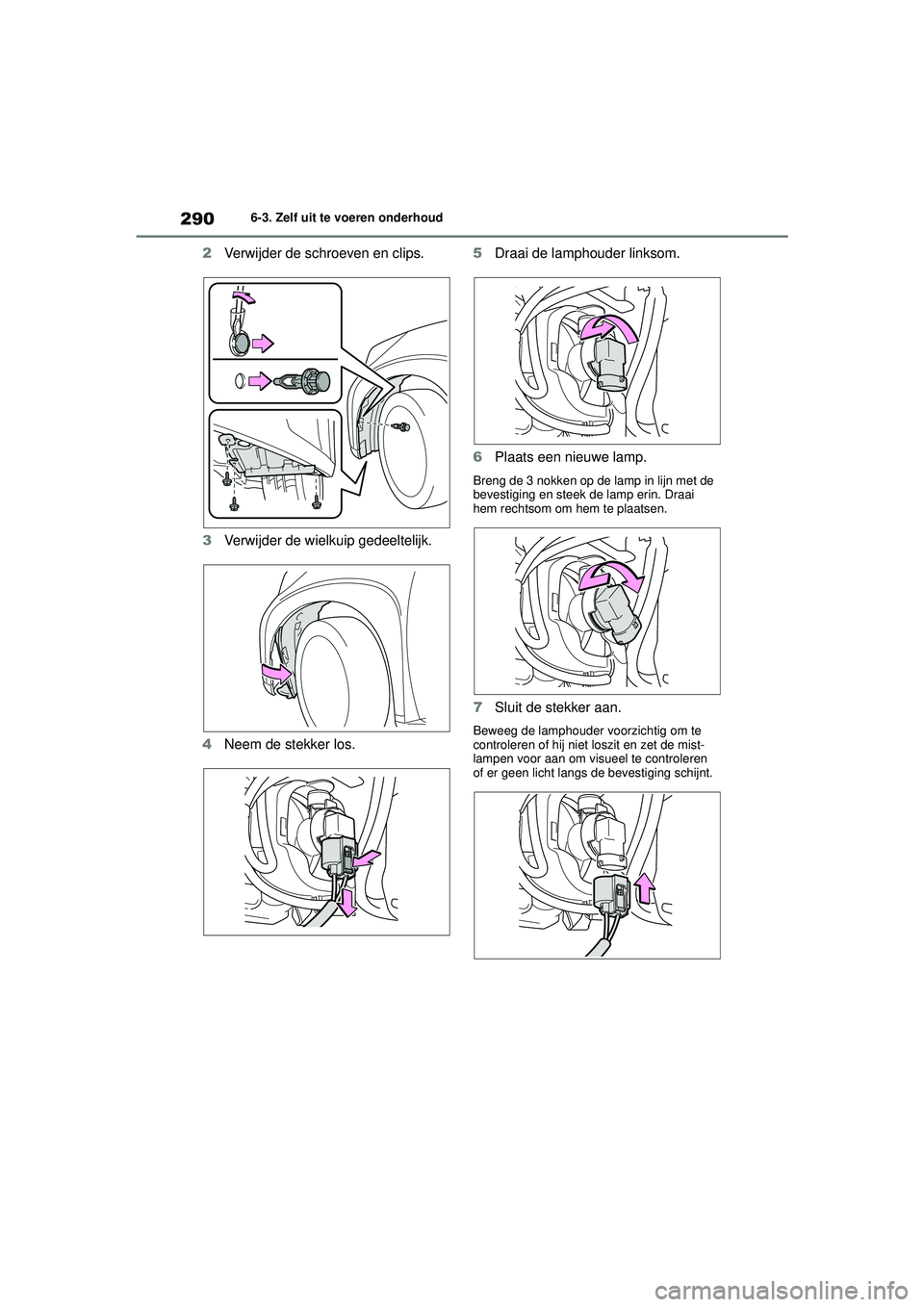 290 6-3. Zelf uit te voeren onderhoud

2 Verwijder de schroeven en clips.

3 Verwijder de wielkuip gedeeltelijk.

4 Neem de stekker los.

5 Draai de lamphouder linksom.

6 Plaats een nieuwe lamp.

Breng de 3 nokken op de lamp in lijn met de bevestiging en steek de lamp erin. Draai hem rechtsom om hem te plaatsen.

7 Sluit de stekker aan.

Beweeg de lamphouder voorzichtig om te controleren of hij niet loszit en zet de mistlampen voor aan om visueel te controleren of er geen licht langs de bevestiging schijnt.

carmanualsonline.info