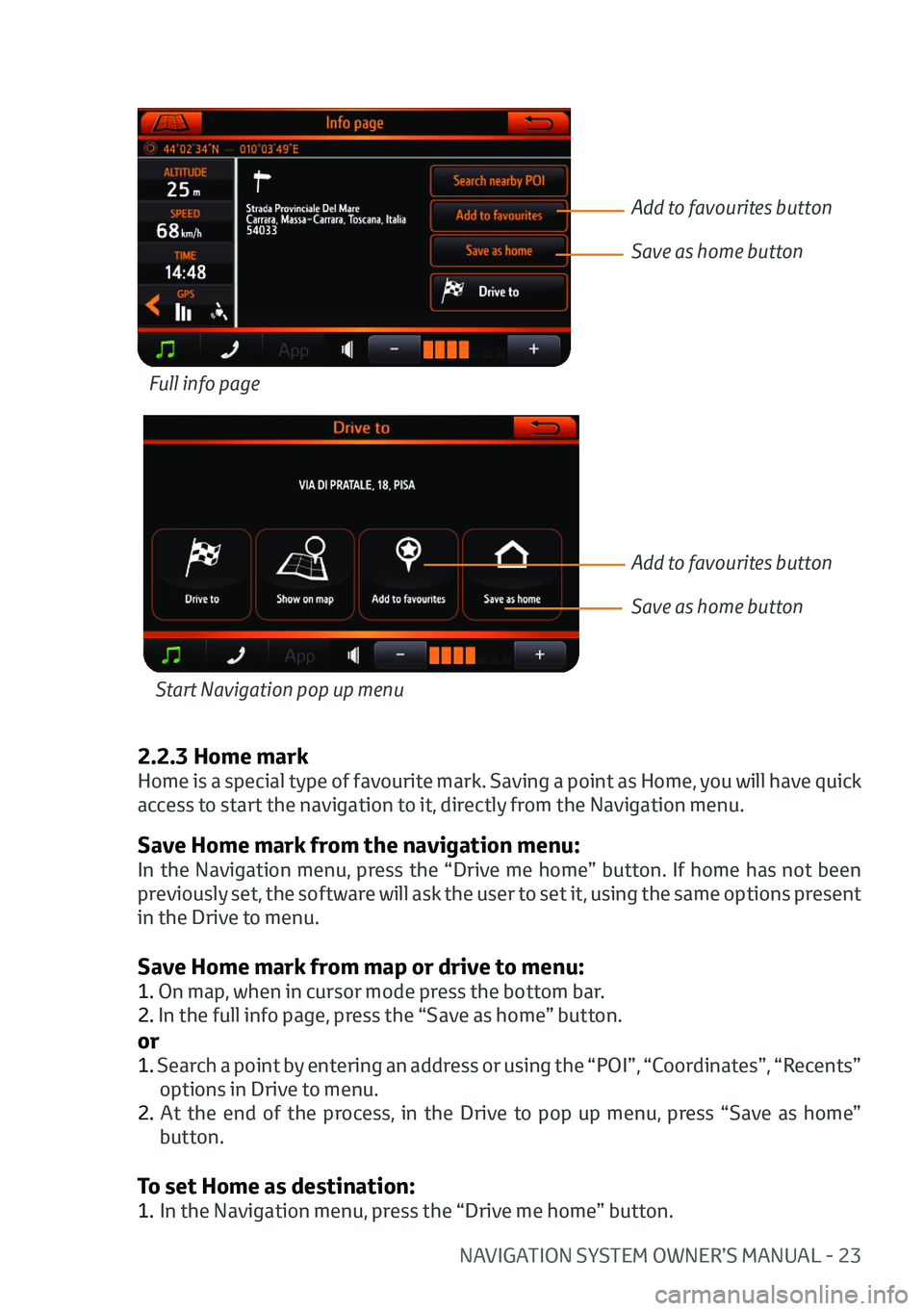 Info page

44°02'34"N — 010°03'49"E

ALTITUDE
25 m

SPEED
68 km/h

TIME
14:48

GPS

Strada Provinciale Del Mare
Carrara, Massa-Carrara, Toscana, Italia
54033

Search nearby POI

Add to favourites

Save as home

Drive to

App

−

+

Add to favourites button

Save as home button

Full info page

Drive to

VIA DI PRATALE, 18, PISA

Drive to

Show on map

Add to favourites

Save as home

App

−

+

Add to favourites button

Save as home button

Start Navigation pop up menu

2.2.3 Home mark
Home is a special type of favourite mark. Saving a point as Home, you will have quick access to start the navigation to it, directly from the Navigation menu.

Save Home mark from the navigation menu:
In the Navigation menu, press the “Drive me home” button. If home has not been previously set, the software will ask the user to set it, using the same options present in the Drive to menu.

Save Home mark from map or drive to menu:
1. On map, when in cursor mode press the bottom bar.
2. In the full info page, press the “Save as home” button.
or
1. Search a point by entering an address or using the “POI”, “Coordinates”, “Recents” options in Drive to menu.
2. At the end of the process, in the Drive to pop up menu, press “Save as home” button.

To set Home as destination:
1. In the Navigation menu, press the “Drive me home” button.

NAVIGATION SYSTEM OWNER’S MANUAL - 23

carmanualsonline.info