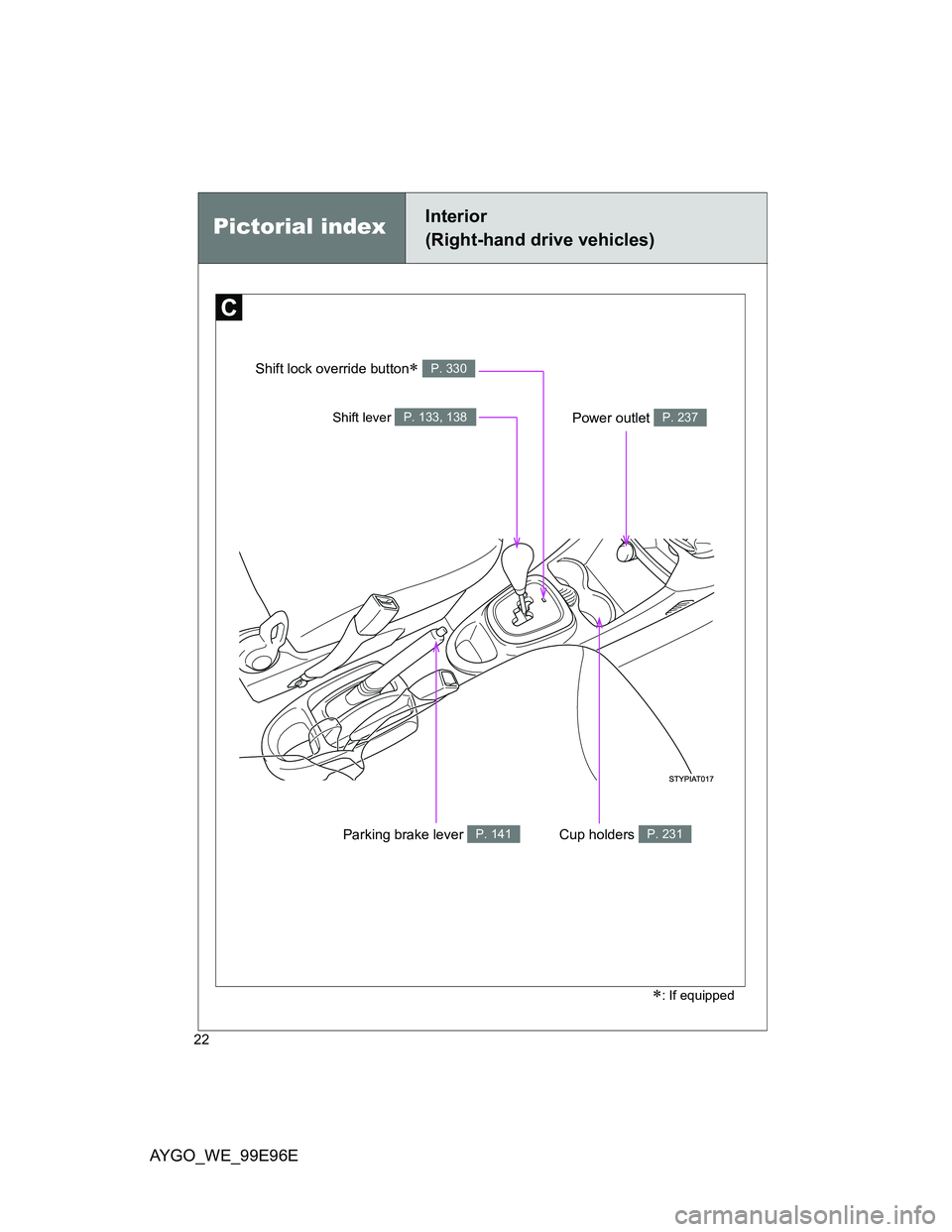 Pictorial index

Interior
(Right-hand drive vehicles)

C

Shift lock override button∗ P. 330

Shift lever P. 133, 138

Power outlet P. 237

STYPIAT017

Parking brake lever P. 141

Cup holders P. 231

∗: If equipped

22

AYGO_WE_99E96E

carmanualsonline.info