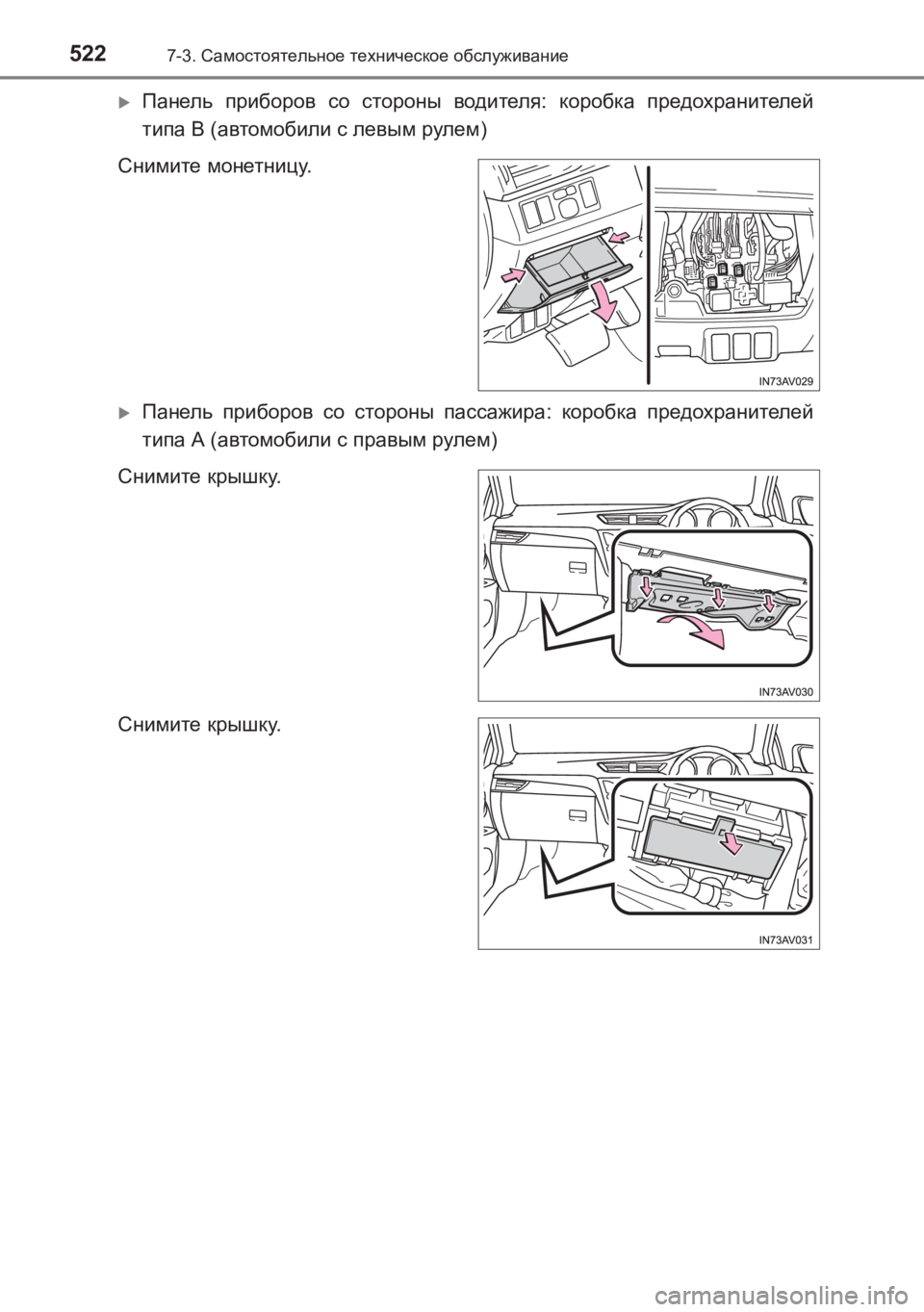 522 7-3. Самостоятельное техническое обслуживание

Панель приборов со стороны водителя: коробка предохранителей типа B (автомобили с левым рулем)

Снимите монетницу.

IN73AV029

Панель приборов со стороны пассажира: коробка предохранителей типа A (автомобили с правым рулем)

Снимите крышку.

IN73AV030

Снимите крышку.

IN73AV031

carmanualsonline.info