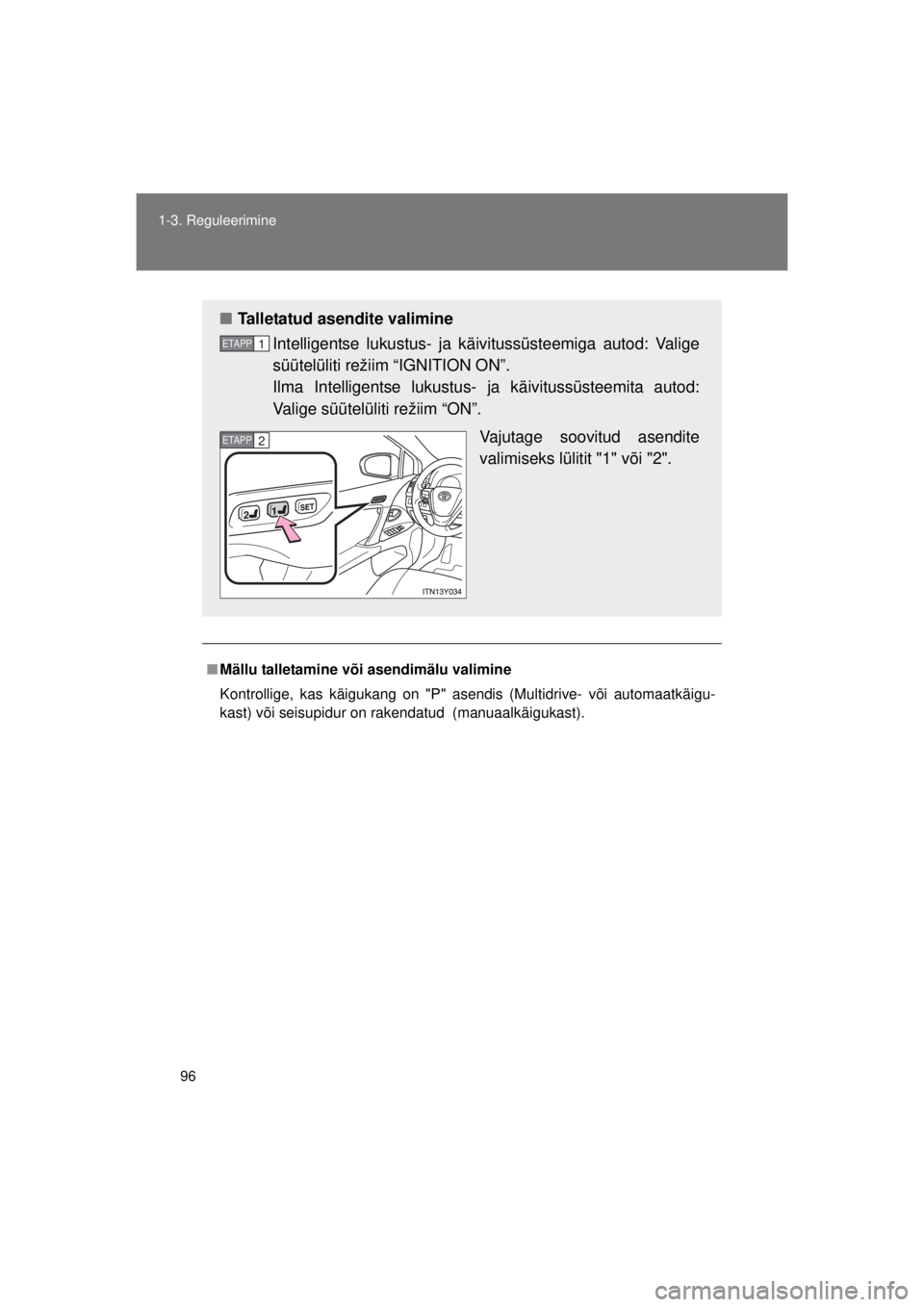 1-3. Reguleerimine

■ Talletatud asendite valimine

ETAPP 1 Intelligentse lukustus- ja käivitussüsteemiga autod: Valige süütelüliti režiim “IGNITION ON”.
Ilma Intelligentse lukustus- ja käivitussüsteemita autod: Valige süütelüliti režiim “ON”.

ETAPP 2 Vajutage soovitud asendite valimiseks lülitit "1" või "2".

2 1 SET

ITN13Y034

■ Mällu talletamine või asendimälu valimine

Kontrollige, kas käigukang on "P" asendis (Multidrive- või automaatkäigukast) või seisupidur on rakendatud (manuaalkäigukast).

96

carmanualsonline.info