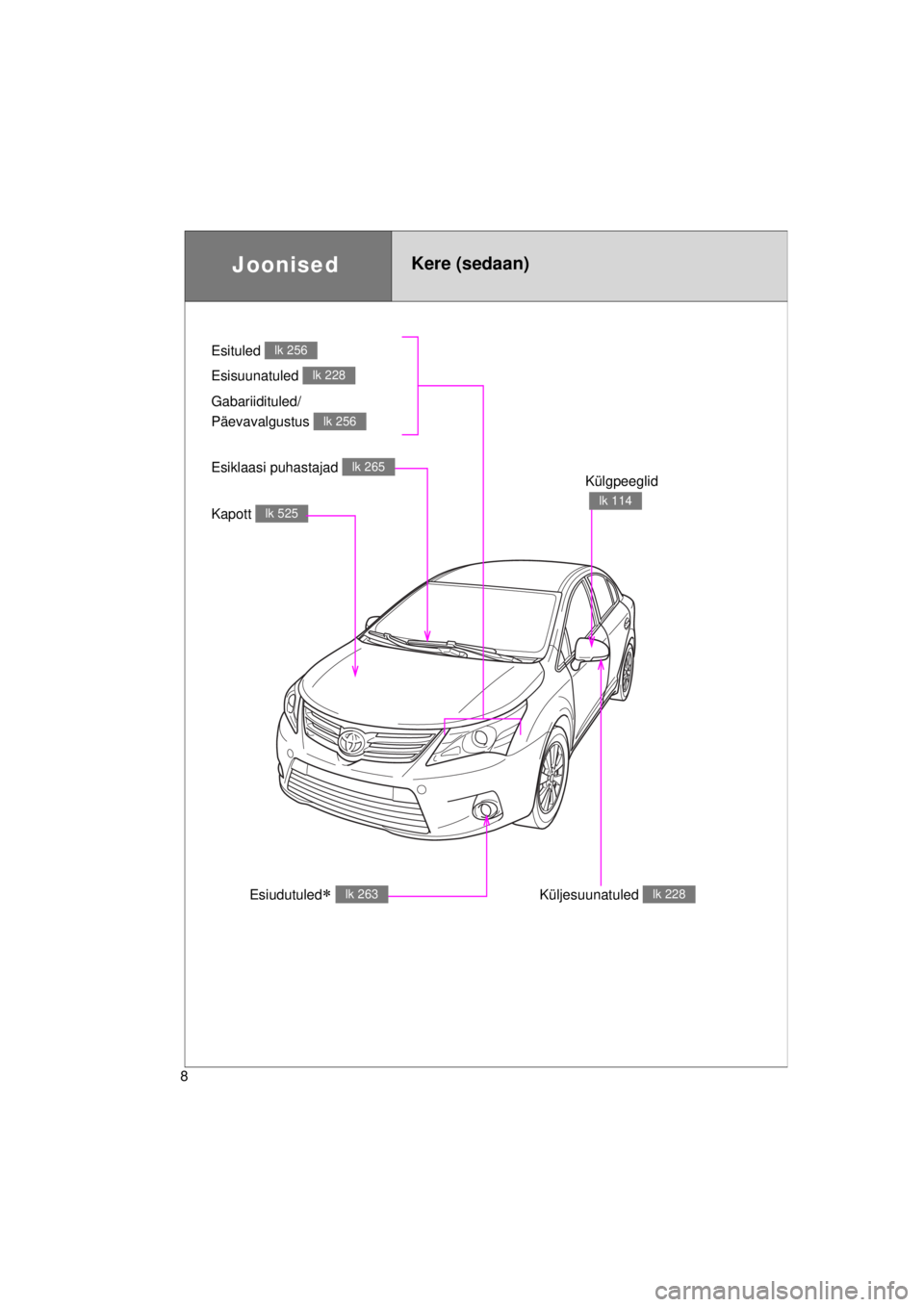 Joonised

Kere (sedaan)

Esituled lk 256

Esisuunatuled lk 228

Gabariidituled/
Päevavalgustus lk 256

Esiklaasi puhastajad lk 265

Kapott lk 525

Külgpeeglid
lk 114

Esiudutuled* lk 263

Küljesuunatuled lk 228

8

carmanualsonline.info