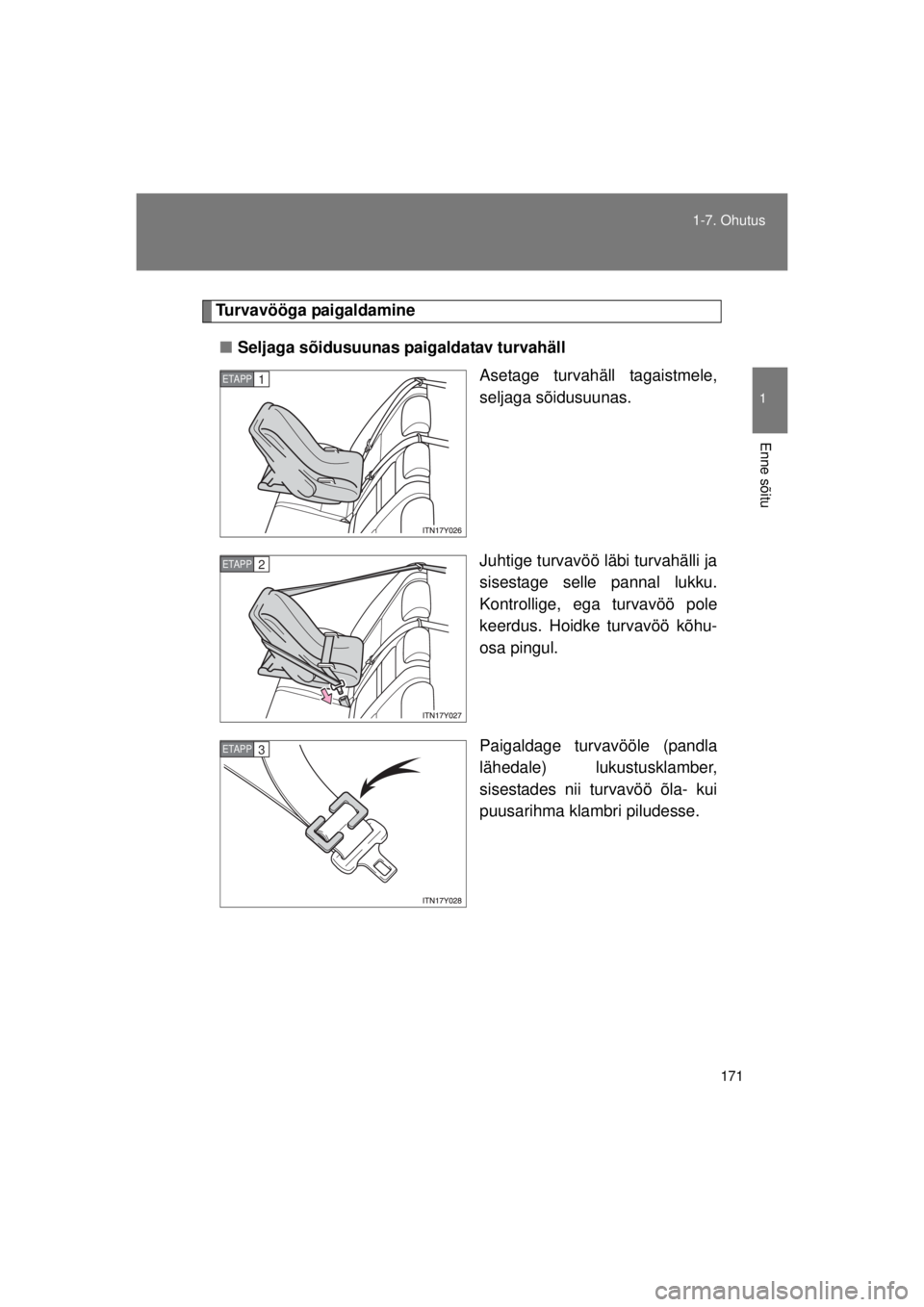 1-7. Ohutus

1

Enne sõitu

Turvavööga paigaldamine

■ Seljaga sõidusuunas paigaldatav turvahäll

ETAPP 1

ITN17Y026

Asetage turvahäll tagaistmele, seljaga sõidusuunas.

ETAPP 2

ITN17Y027

Juhtige turvavöö läbi turvahälli ja sisestage selle pannal lukku. Kontrollige, ega turvavöö pole keerdus. Hoidke turvavöö kõhuosa pingul.

ETAPP 3

ITN17Y028

Paigaldage turvavööle (pandla lähedale) lukustusklamber, sisestades nii turvavöö õla- kui puusarihma klambri piludesse.

171

carmanualsonline.info