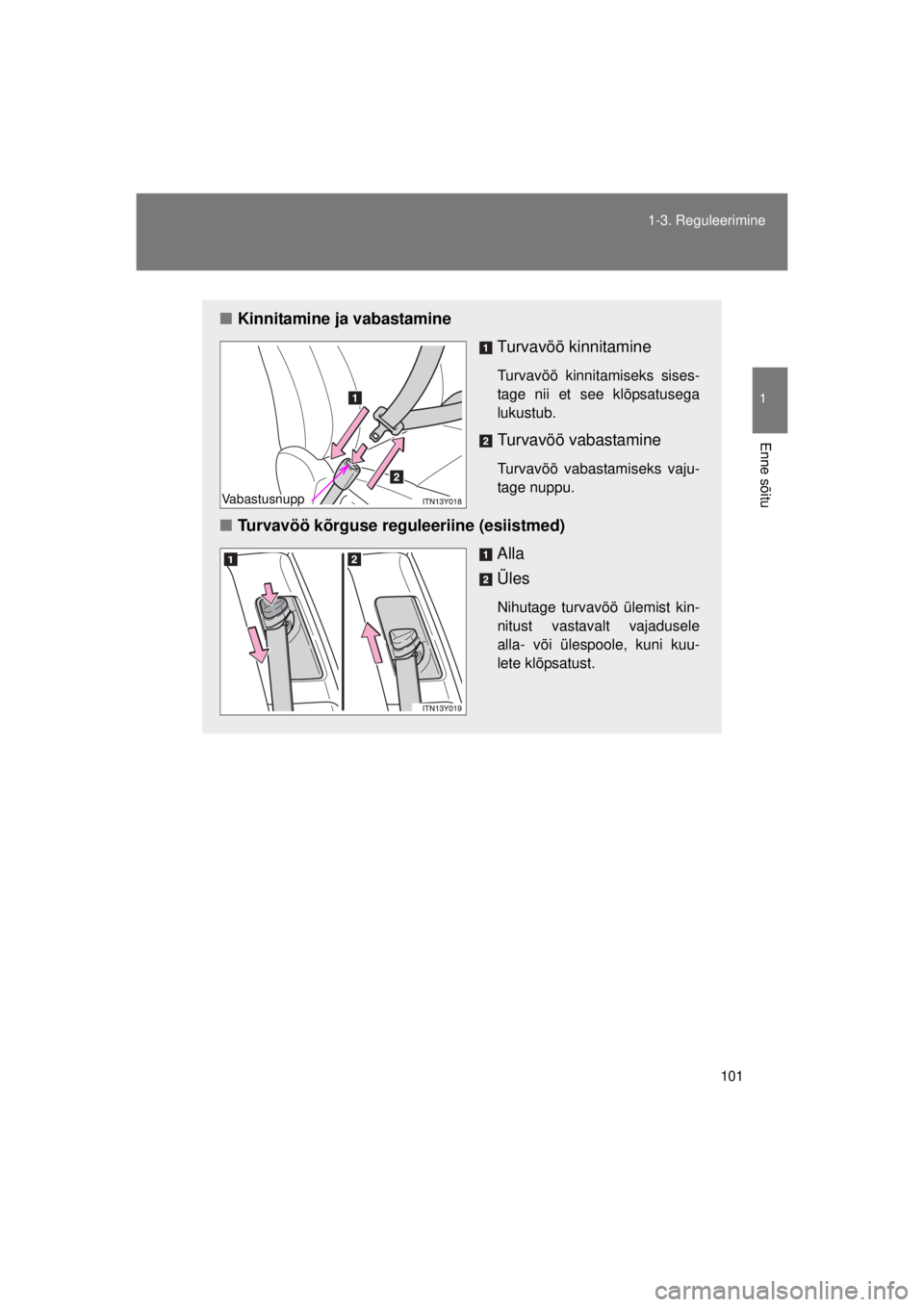 1-3. Reguleerimine

1

Enne sõitu

■ Kinnitamine ja vabastamine

1

2

Vabastusnupp

ITN13Y018

1 Turvavöö kinnitamine

Turvavöö kinnitamiseks sisestage nii et see klõpsatusega lukustub.

2 Turvavöö vabastamine

Turvavöö vabastamiseks vajutage nuppu.

■ Turvavöö kõrguse reguleeriine (esiistmed)

1

2

ITN13Y019

1 Alla

2 Üles

Nihutage turvavöö ülemist kinnitust vastavalt vajadusele alla- või ülespoole, kuni kuulete klõpsatust.

101

carmanualsonline.info