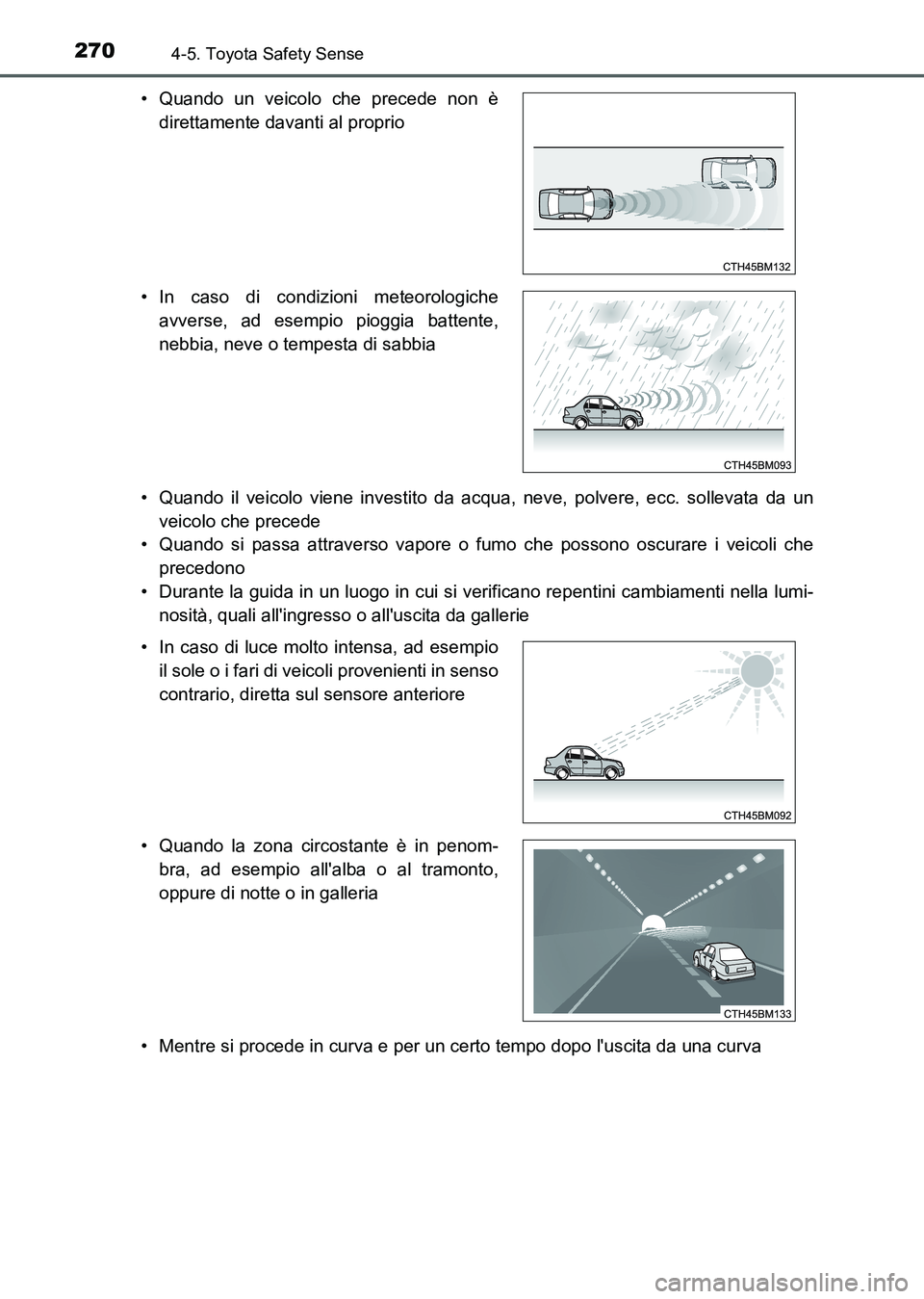 270 4-5. Toyota Safety Sense

• Quando un veicolo che precede non è direttamente davanti al proprio

CTH45BM132

• In caso di condizioni meteorologiche avverse, ad esempio pioggia battente, nebbia, neve o tempesta di sabbia

CTH45BM093

• Quando il veicolo viene investito da acqua, neve, polvere, ecc. sollevata da un veicolo che precede
• Quando si passa attraverso vapore o fumo che possono oscurare i veicoli che precedono
• Durante la guida in un luogo in cui si verificano repentini cambiamenti nella luminosità, quali all'ingresso o all'uscita da gallerie

• In caso di luce molto intensa, ad esempio il sole o i fari di veicoli provenienti in senso contrario, diretta sul sensore anteriore

CTH45BM092

• Quando la zona circostante è in penombra, ad esempio all'alba o al tramonto, oppure di notte o in galleria

CTH45BM133

• Mentre si procede in curva e per un certo tempo dopo l'uscita da una curva

carmanualsonline.info