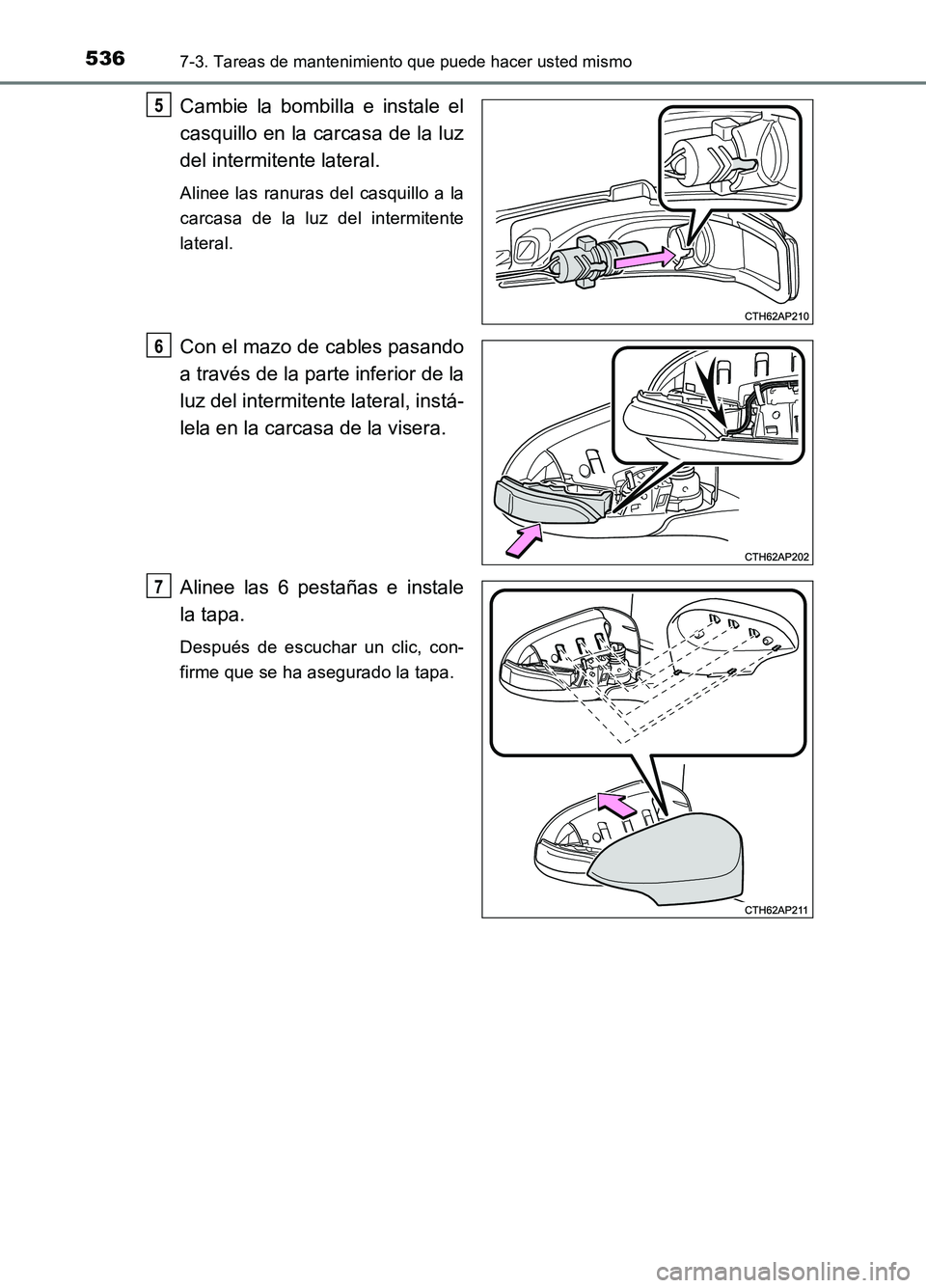 536 7-3. Tareas de mantenimiento que puede hacer usted mismo

5 Cambie la bombilla e instale el casquillo en la carcasa de la luz del intermitente lateral.

Alinee las ranuras del casquillo a la carcasa de la luz del intermitente lateral.

CTH62AP210

6 Con el mazo de cables pasando a través de la parte inferior de la luz del intermitente lateral, instálela en la carcasa de la visera.

CTH62AP202

7 Alinee las 6 pestañas e instale la tapa.

Después de escuchar un clic, confirme que se ha asegurado la tapa.

CTH62AP211

carmanualsonline.info