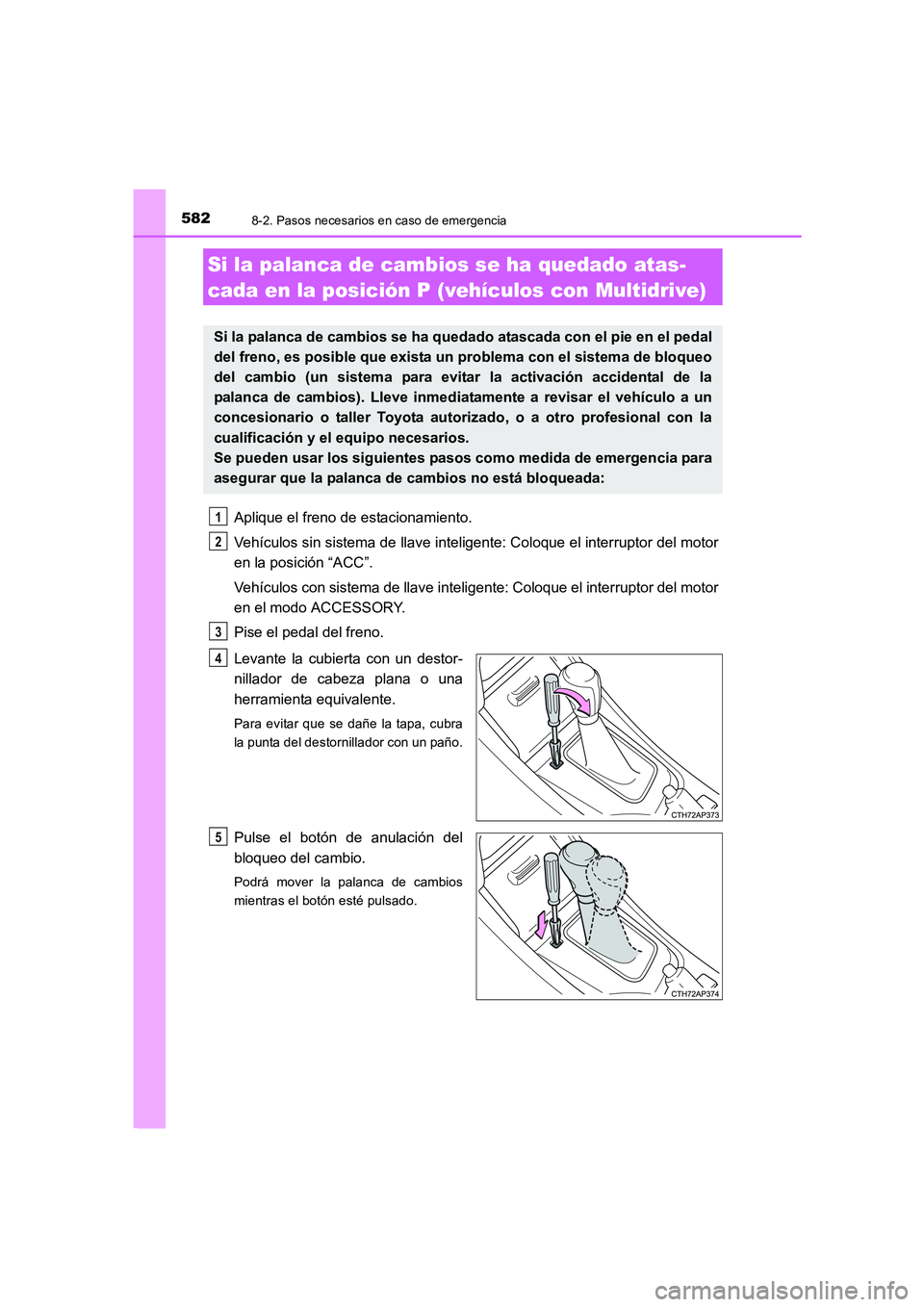 582
8-2. Pasos necesarios en caso de emergencia

Si la palanca de cambios se ha quedado atascada en la posición P (vehículos con Multidrive)

Si la palanca de cambios se ha quedado atascada con el pie en el pedal del freno, es posible que exista un problema con el sistema de bloqueo del cambio (un sistema para evitar la activación accidental de la palanca de cambios). Lleve inmediatamente a revisar el vehículo a un concesionario o taller Toyota autorizado, o a otro profesional con la cualificación y el equipo necesarios.
Se pueden usar los siguientes pasos como medida de emergencia para asegurar que la palanca de cambios no está bloqueada:

1 Aplique el freno de estacionamiento.

2 Vehículos sin sistema de llave inteligente: Coloque el interruptor del motor en la posición “ACC”.

Vehículos con sistema de llave inteligente: Coloque el interruptor del motor en el modo ACCESSORY.

3 Pise el pedal del freno.

4 Levante la cubierta con un destornillador de cabeza plana o una herramienta equivalente.

Para evitar que se dañe la tapa, cubra la punta del destornillador con un paño.

CTH72AP373

5 Pulse el botón de anulación del bloqueo del cambio.

Podrá mover la palanca de cambios mientras el botón esté pulsado.

CTH72AP374

carmanualsonline.info