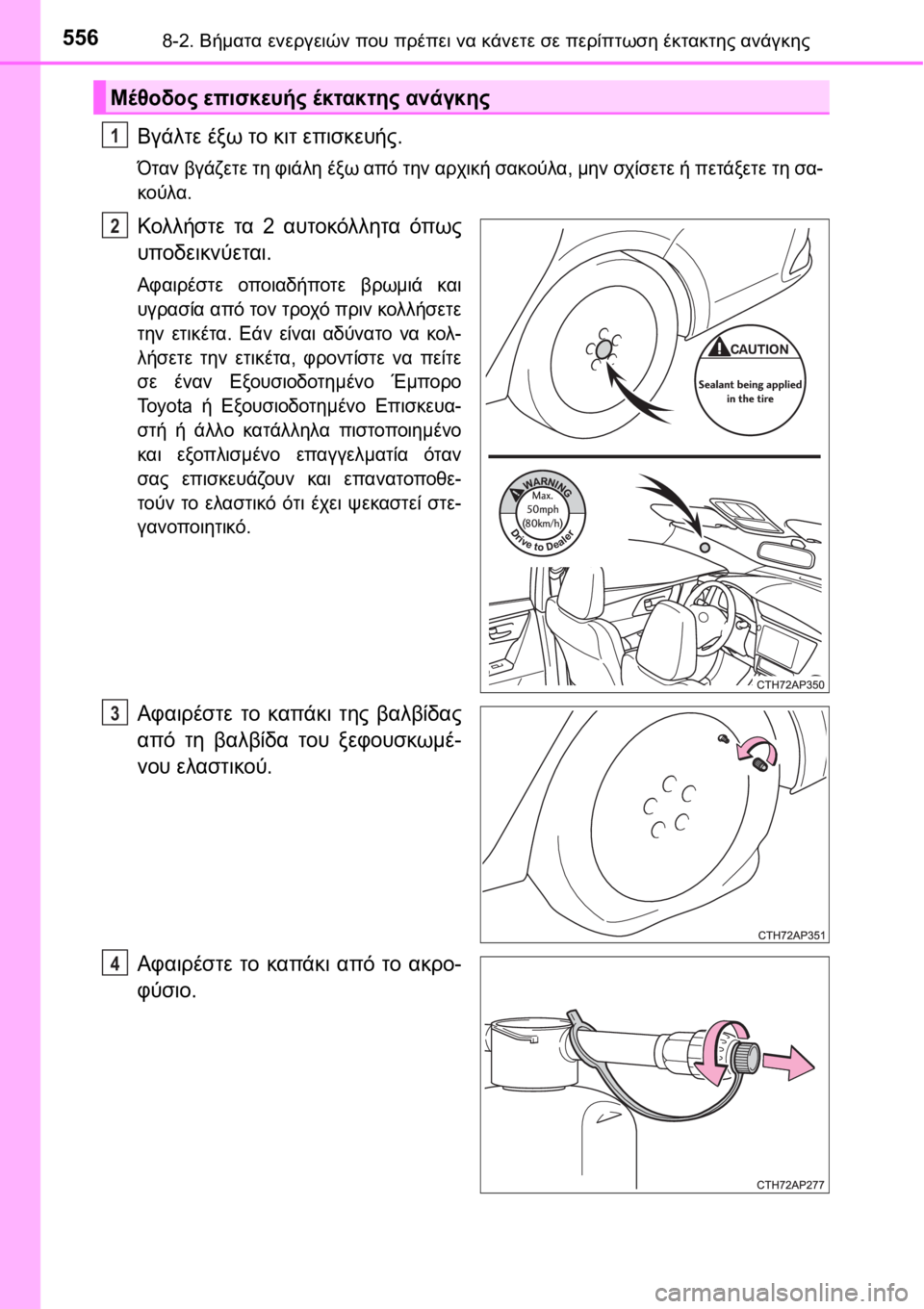 556 8-2. Βήματα ενεργειών που πρέπει να κάνετε σε περίπτωση έκτακτης ανάγκης

Μέθοδος επισκευής έκτακτης ανάγκης

1
Βγάλτε έξω το κιτ επισκευής.

Όταν βγάζετε τη φιάλη έξω από την αρχική σακούλα, μην σχίσετε ή πετάξετε τη σακούλα.

2
Κολλήστε τα 2 αυτοκόλλητα όπως υποδεικνύεται.

Αφαιρέστε οποιαδήποτε βρωμιά και υγρασία από τον τροχό πριν κολλήσετε την ετικέτα. Εάν είναι αδύνατο να κολλήσετε την ετικέτα, φροντίστε να πείτε σε έναν Εξουσιοδοτημένο Έμπορο Toyota ή Εξουσιοδοτημένο Επισκευαστή ή άλλο κατάλληλα πιστοποιημένο και εξοπλισμένο επαγγελματία όταν σας επισκευάζουν και επανατοποθετούν το ελαστικό ότι έχει ψεκαστεί στεγανοποιητικό.

CAUTION
Sealant being applied in the tire

WARNING
Max. 50mph (80km/h)
Drive to Dealer

CTH72AP350

3
Αφαιρέστε το καπάκι της βαλβίδας από τη βαλβίδα του ξεφουσκωμένου ελαστικού.

CTH72AP351

4
Αφαιρέστε το καπάκι από το ακροφύσιο.

CTH72AP277

carmanualsonline.info