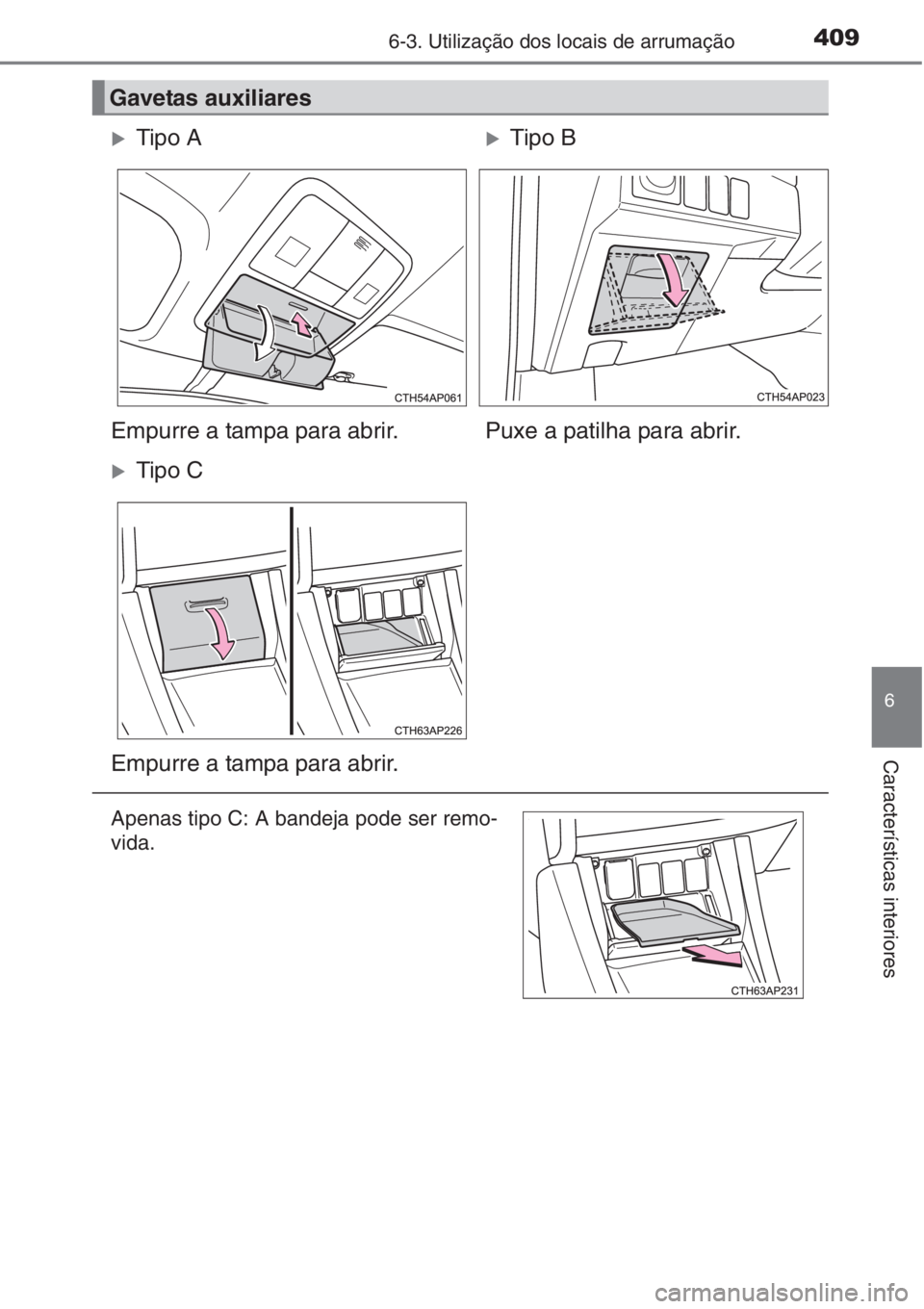 6-3. Utilização dos locais de arrumação 409

Gavetas auxiliares

Tipo A

CTH54AP061

Empurre a tampa para abrir.

Tipo B

CTH54AP023

Puxe a patilha para abrir.

Tipo C

CTH63AP226

Empurre a tampa para abrir.

Apenas tipo C: A bandeja pode ser removida.

CTH63AP231

6

Características interiores

carmanualsonline.info