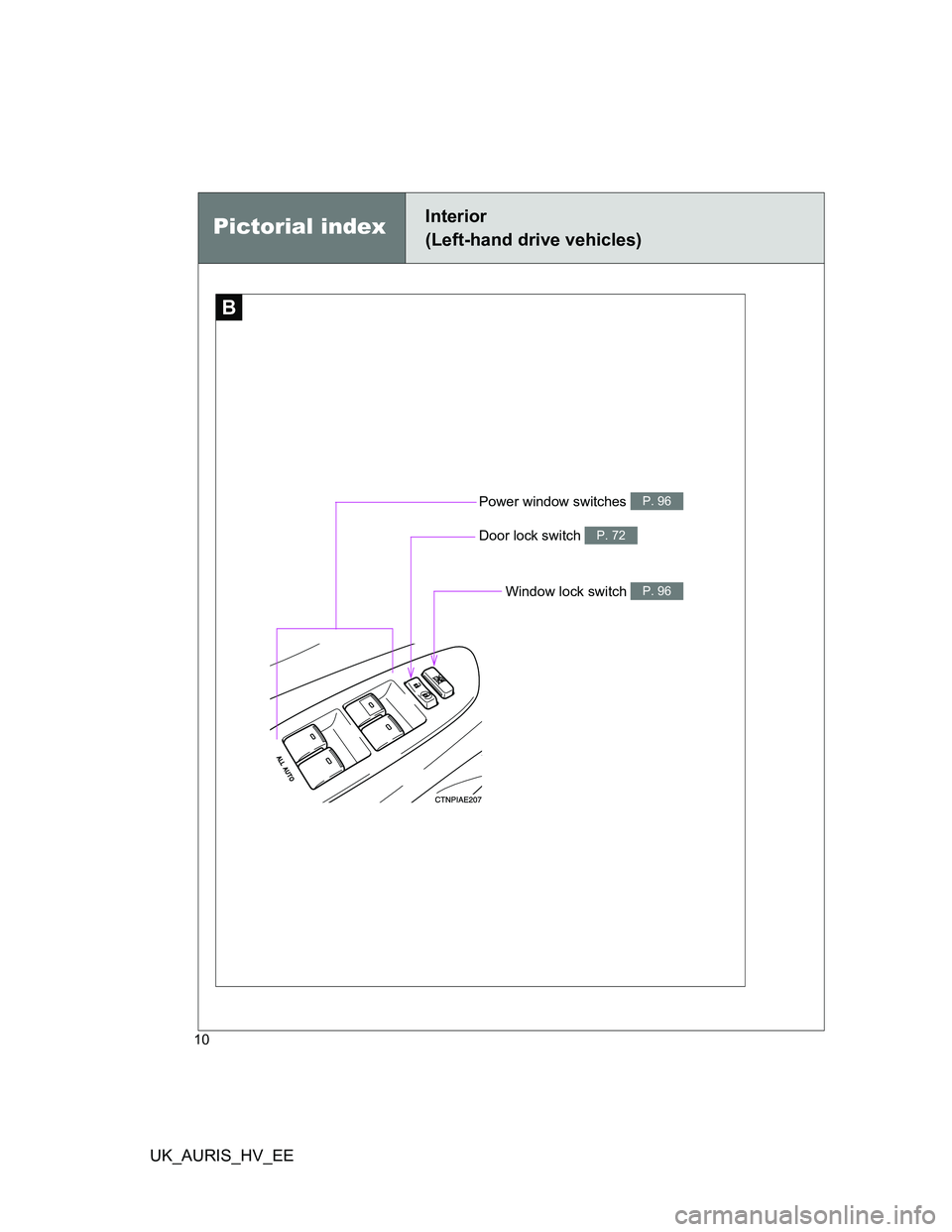 Pictorial index

Interior
(Left-hand drive vehicles)

B

Power window switches P. 96

Door lock switch P. 72

Window lock switch P. 96

ALL AUTO

CTNPIAE207

10

UK_AURIS_HV_EE

carmanualsonline.info