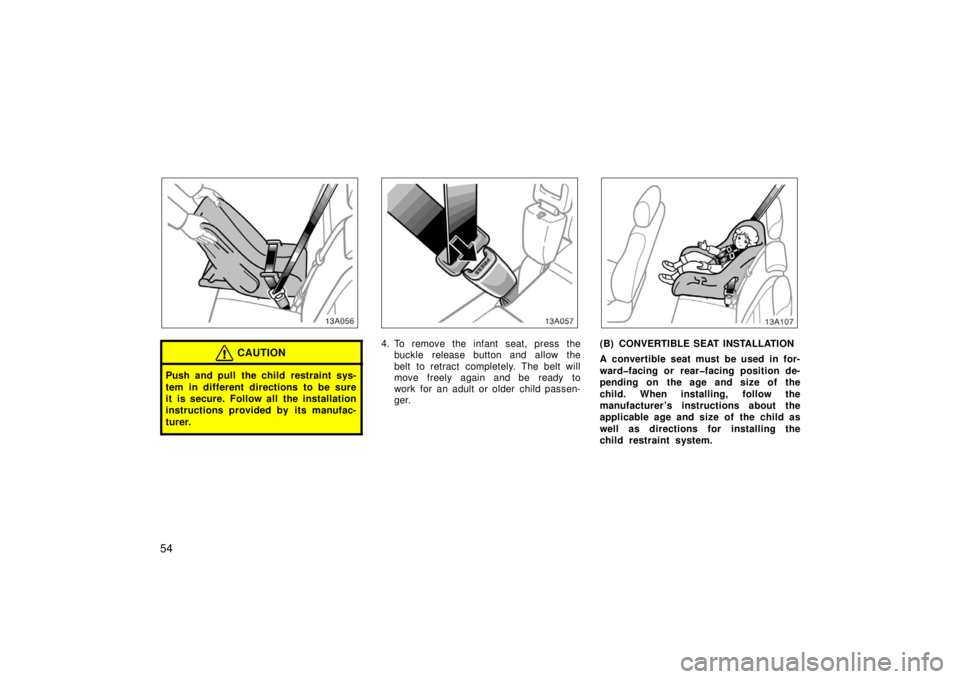 13A056

CAUTION

Push and pull the child restraint system in different directions to be sure it is secure. Follow all the installation instructions provided by its manufacturer.

13A057

4. To remove the infant seat, press the buckle release button and allow the belt to retract completely. The belt will move freely again and be ready to work for an adult or older child passenger.

13A107

(B) CONVERTIBLE SEAT INSTALLATION

A convertible seat must be used in forward–facing or rear–facing position depending on the age and size of the child. When installing, follow the manufacturer's instructions about the applicable age and size of the child as well as directions for installing the child restraint system.

54

carmanualsonline.info