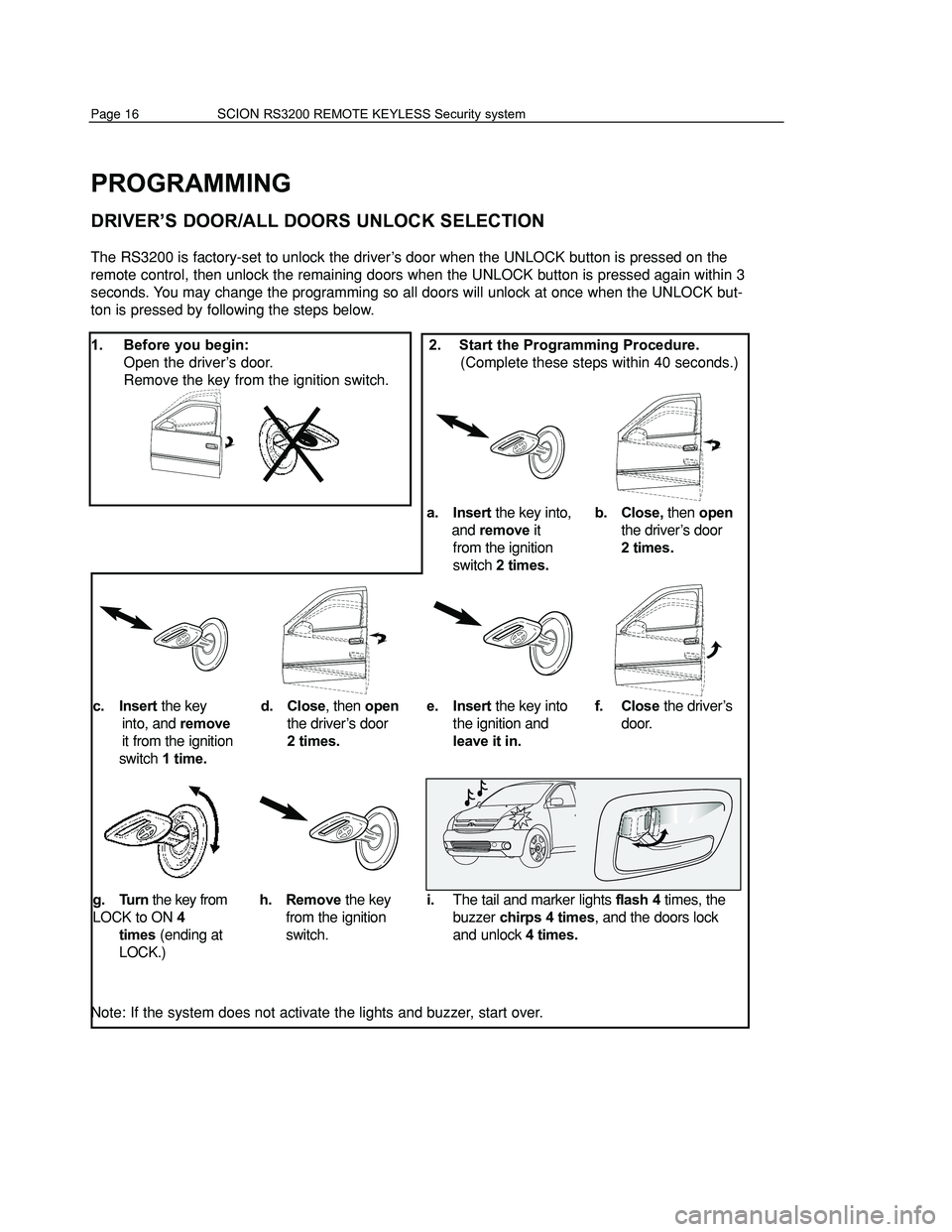 Page 16 SCION RS3200 REMOTE KEYLESS Security system

PROGRAMMING

DRIVER'S DOOR/ALL DOORS UNLOCK SELECTION

The RS3200 is factory-set to unlock the driver's door when the UNLOCK button is pressed on the remote control, then unlock the remaining doors when the UNLOCK button is pressed again within 3 seconds. You may change the programming so all doors will unlock at once when the UNLOCK button is pressed by following the steps below.

1. Before you begin:
Open the driver's door.
Remove the key from the ignition switch.

2. Start the Programming Procedure.
(Complete these steps within 40 seconds.)

a. Insert the key into, and remove it from the ignition switch 2 times.

b. Close, then open the driver's door 2 times.

c. Insert the key into, and remove it from the ignition switch 1 time.

d. Close, then open the driver's door 2 times.

e. Insert the key into the ignition and leave it in.

f. Close the driver's door.

g. Turn the key from LOCK to ON 4 times (ending at LOCK.)

h. Remove the key from the ignition switch.

i. The tail and marker lights flash 4 times, the buzzer chirps 4 times, and the doors lock and unlock 4 times.

Note: If the system does not activate the lights and buzzer, start over.

carmanualsonline.info