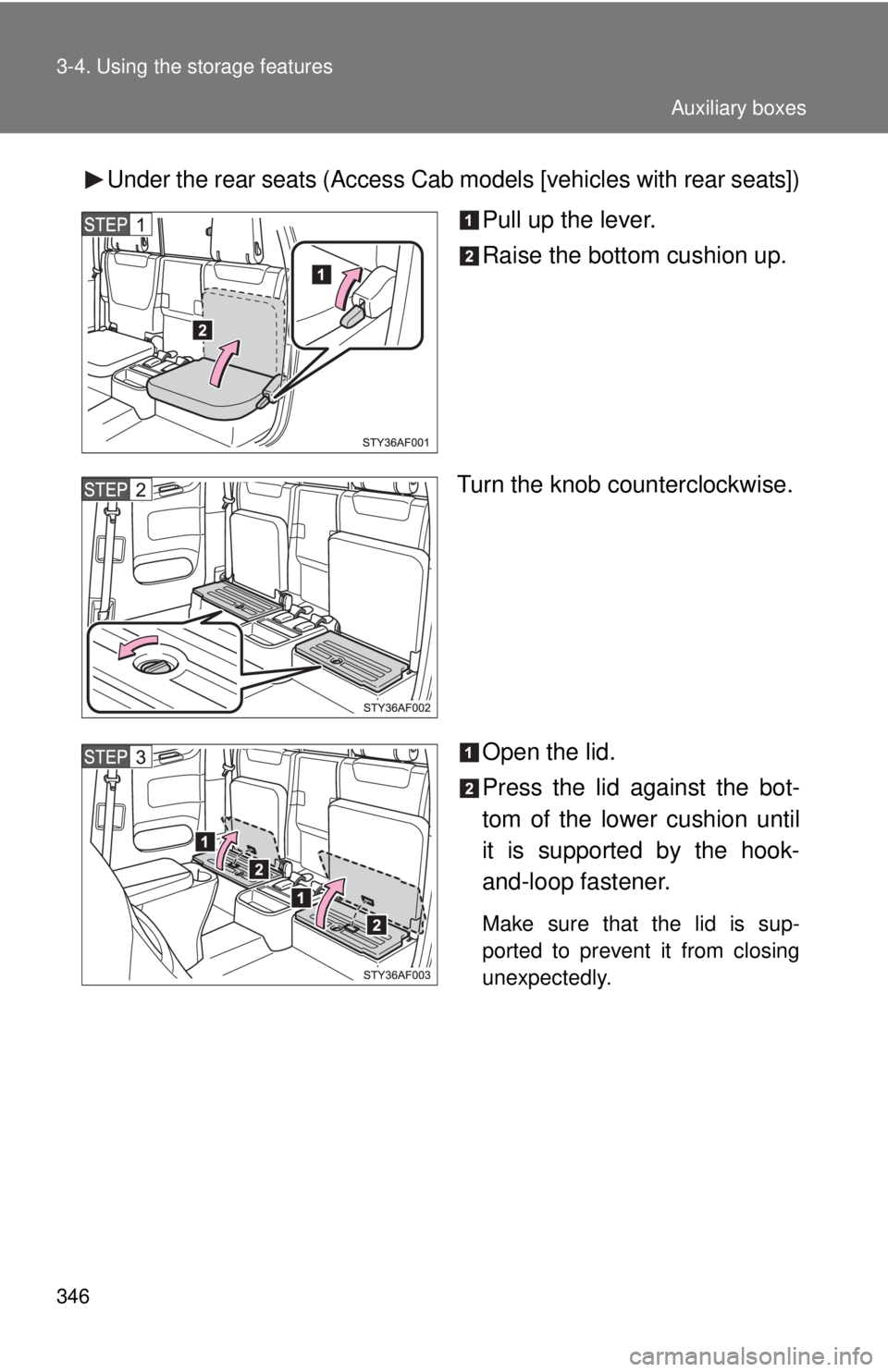 3-4. Using the storage features

Auxiliary boxes

►Under the rear seats (Access Cab models [vehicles with rear seats])

STEP 1

1

2

STY36AF001

1 Pull up the lever.

2 Raise the bottom cushion up.

STEP 2

STY36AF002

Turn the knob counterclockwise.

STEP 3

1

2

1

2

STY36AF003

1 Open the lid.

2 Press the lid against the bottom of the lower cushion until it is supported by the hook-and-loop fastener.

Make sure that the lid is supported to prevent it from closing unexpectedly.

346

carmanualsonline.info