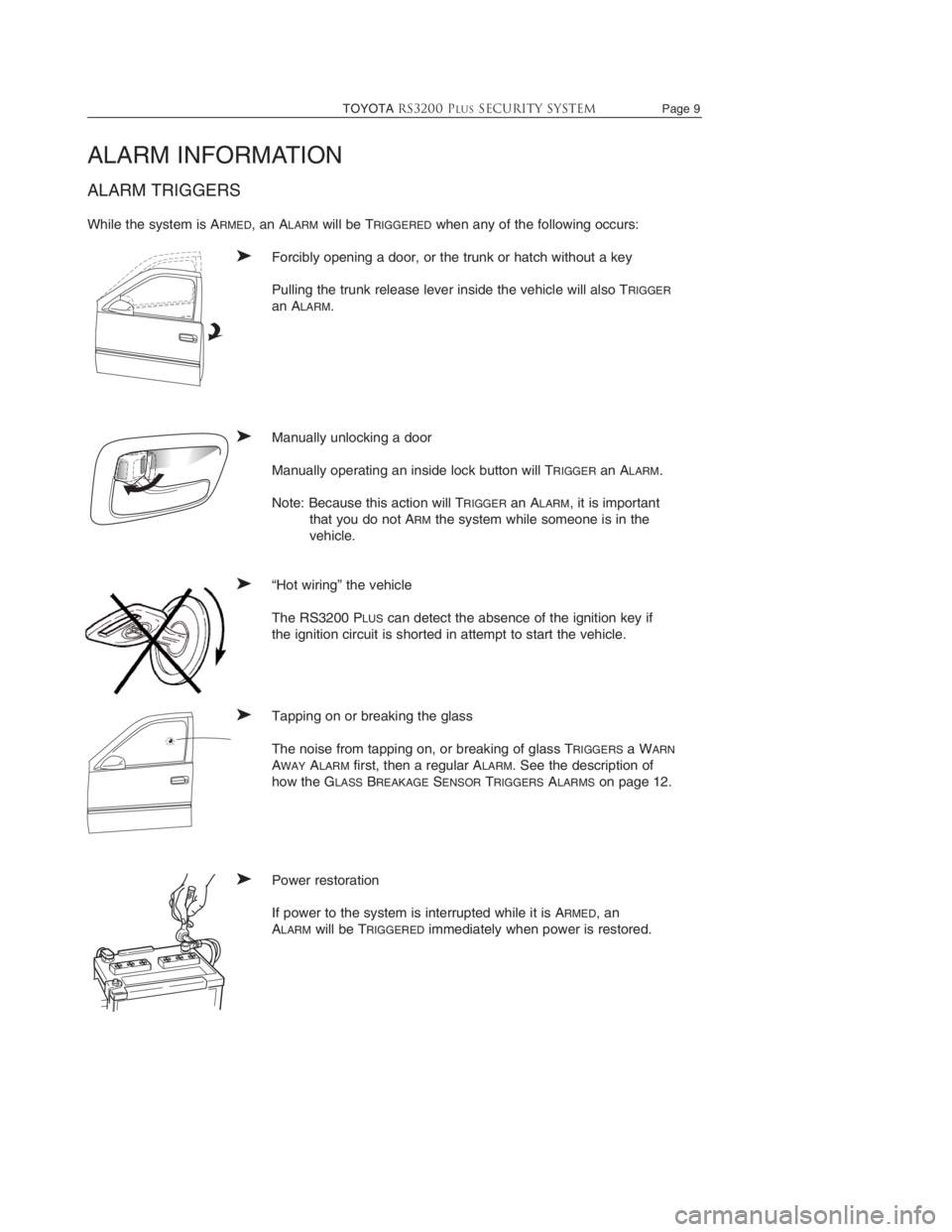 TOYOTA RS3200 PLUS SECURITY SYSTEM Page 9

ALARM INFORMATION

ALARM TRIGGERS

While the system is ARMED, an ALARM will be TRIGGERED when any of the following occurs:

➤ Forcibly opening a door, or the trunk or hatch without a key

Pulling the trunk release lever inside the vehicle will also TRIGGER an ALARM.

➤ Manually unlocking a door

Manually operating an inside lock button will TRIGGER an ALARM.

Note: Because this action will TRIGGER an ALARM, it is important that you do not ARM the system while someone is in the vehicle.

➤ “Hot wiring” the vehicle

The RS3200 PLUS can detect the absence of the ignition key if the ignition circuit is shorted in attempt to start the vehicle.

➤ Tapping on or breaking the glass

The noise from tapping on, or breaking of glass TRIGGERS a WARN AWAY ALARM first, then a regular ALARM. See the description of how the GLASS BREAKAGE SENSOR TRIGGERS ALARMS on page 12.

➤ Power restoration

If power to the system is interrupted while it is ARMED, an ALARM will be TRIGGERED immediately when power is restored.

carmanualsonline.info