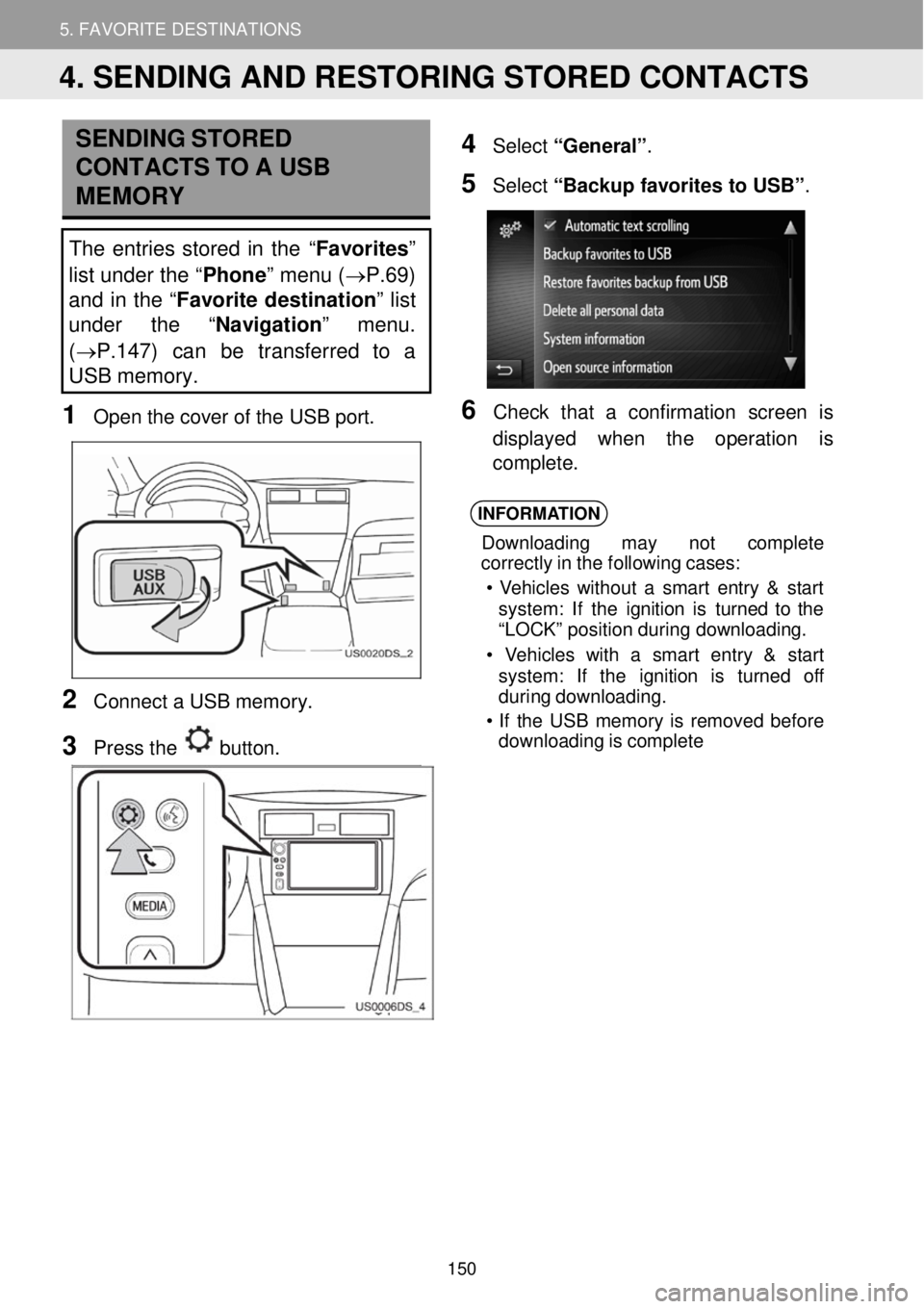 5. FAVORITE DESTINATIONS

4. SENDING AND RESTORING STORED CONTACTS

SENDING STORED CONTACTS TO A USB MEMORY

The entries stored in the “Favorites” list under the “Phone” menu (→P.69) and in the “Favorite destination” list under the “Navigation” menu. (→P.147) can be transferred to a USB memory.

1 Open the cover of the USB port.

USB
AUX

US0020DS_2

2 Connect a USB memory.

3 Press the button.

MEDIA

US0006DS_4

4 Select “General”.

5 Select “Backup favorites to USB”.

Automatic text scrolling
Backup favorites to USB
Restore favorites backup from USB
Delete all personal data
System information
Open source information

6 Check that a confirmation screen is displayed when the operation is complete.

INFORMATION

Downloading may not complete correctly in the following cases:
• Vehicles without a smart entry & start system: If the ignition is turned to the “LOCK” position during downloading.
• Vehicles with a smart entry & start system: If the ignition is turned off during downloading.
• If the USB memory is removed before downloading is complete

150

carmanualsonline.info