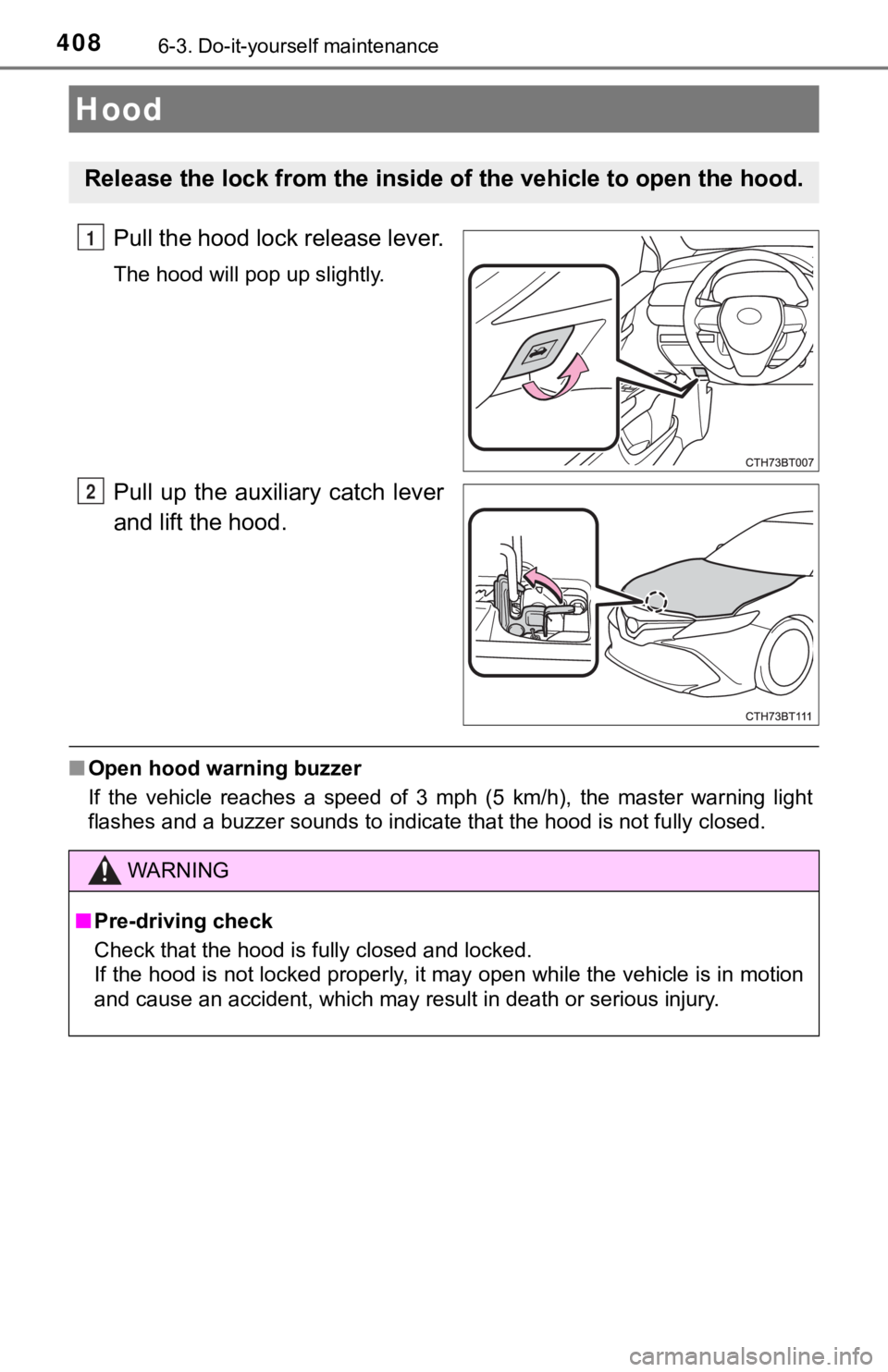 408 6-3. Do-it-yourself maintenance

Hood

Release the lock from the inside of the vehicle to open the hood.

1 Pull the hood lock release lever.

The hood will pop up slightly.

CTH73BT007

2 Pull up the auxiliary catch lever and lift the hood.

CTH73BT111

■ Open hood warning buzzer

If the vehicle reaches a speed of 3 mph (5 km/h), the master warning light flashes and a buzzer sounds to indicate that the hood is not fully closed.

WARNING

■ Pre-driving check

Check that the hood is fully closed and locked.
If the hood is not locked properly, it may open while the vehicle is in motion and cause an accident, which may result in death or serious injury.

carmanualsonline.info