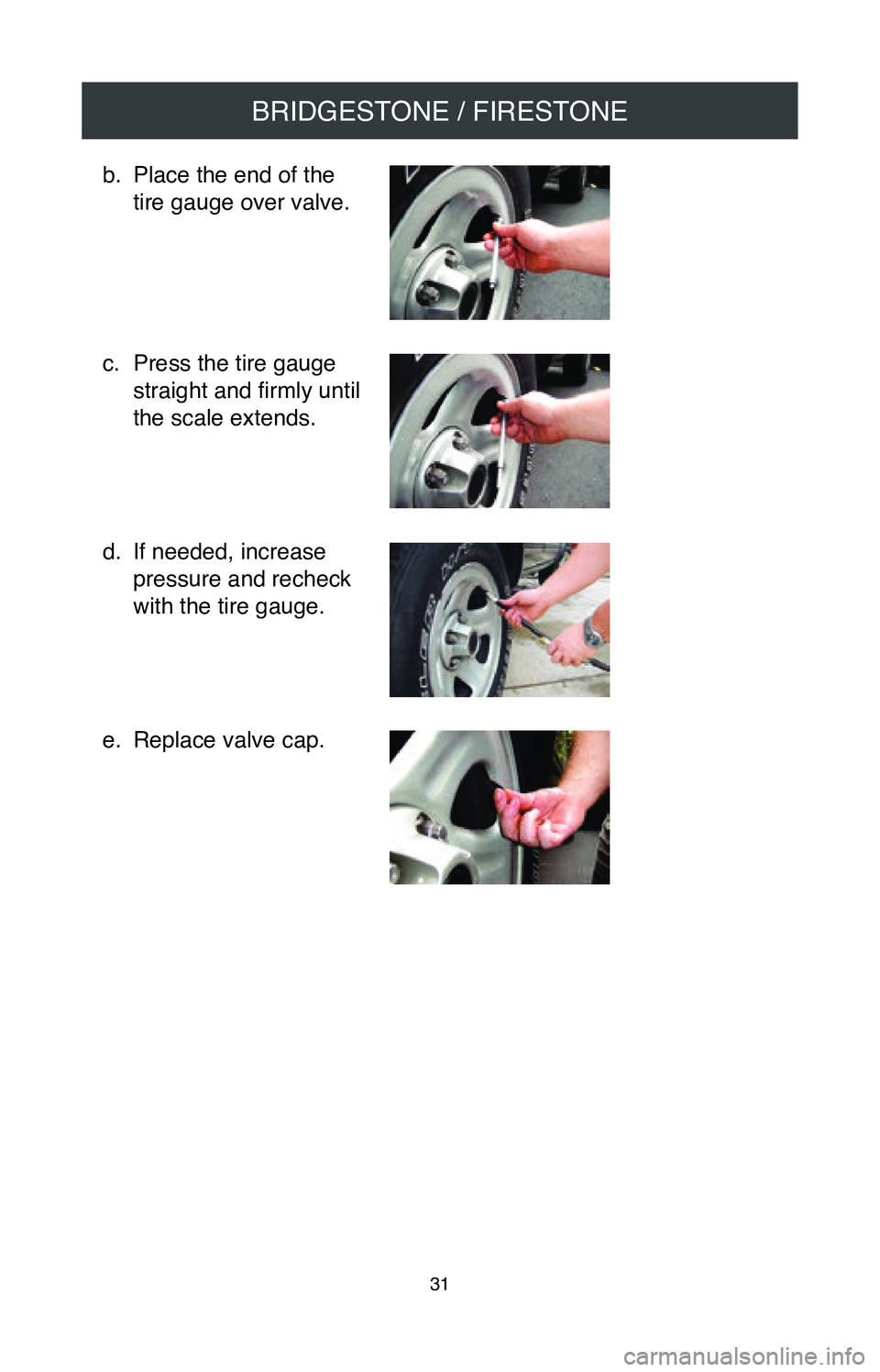 BRIDGESTONE / FIRESTONE

b. Place the end of the tire gauge over valve.

c. Press the tire gauge straight and firmly until the scale extends.

d. If needed, increase pressure and recheck with the tire gauge.

e. Replace valve cap.

31

carmanualsonline.info