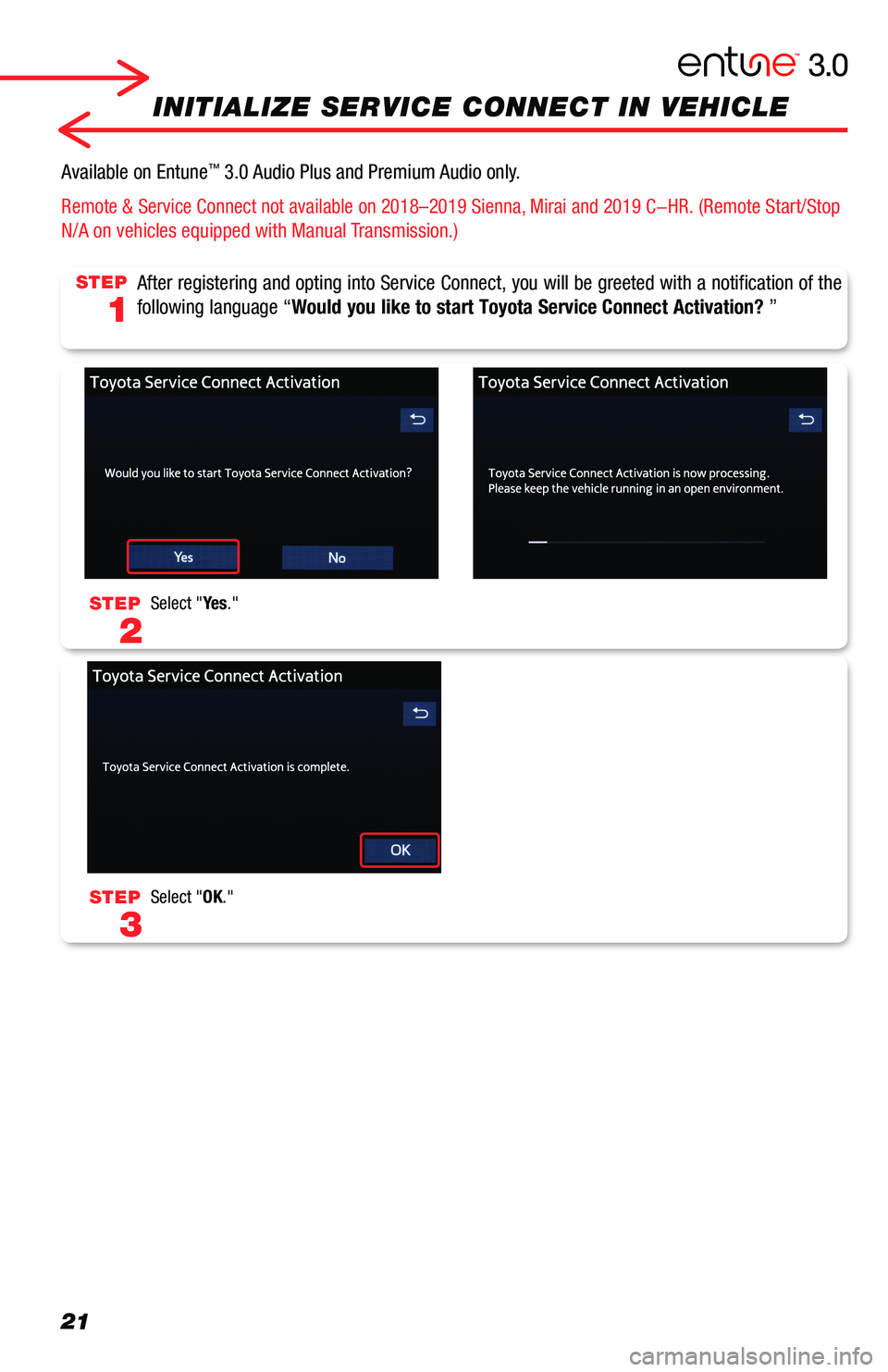 entune™ 3.0

INITIALIZE SERVICE CONNECT IN VEHICLE

Available on Entune™ 3.0 Audio Plus and Premium Audio only.

Remote & Service Connect not available on 2018–2019 Sienna, Mirai and 2019 C–HR. (Remote Start/Stop N/A on vehicles equipped with Manual Transmission.)

STEP 1 After registering and opting into Service Connect, you will be greeted with a notification of the following language “Would you like to start Toyota Service Connect Activation? ”

Toyota Service Connect Activation

Would you like to start Toyota Service Connect Activation?

Yes

No

Toyota Service Connect Activation

Toyota Service Connect Activation is now processing.
Please keep the vehicle running in an open environment.

STEP 2 Select "Yes."

Toyota Service Connect Activation

Toyota Service Connect Activation is complete.

OK

STEP 3 Select "OK."

21

carmanualsonline.info