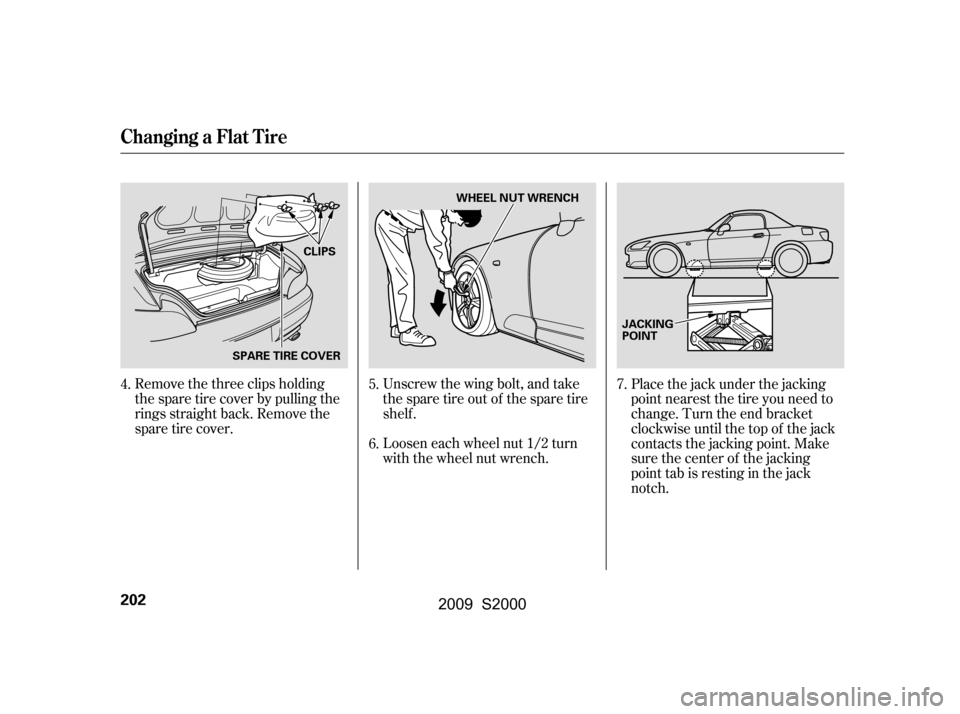 Changing a Flat Tire

CLIPS

SPARE TIRE COVER

4. Remove the three clips holding the spare tire cover by pulling the rings straight back. Remove the spare tire cover.

WHEEL NUT WRENCH

5. Unscrew the wing bolt, and take the spare tire out of the spare tire shelf.

6. Loosen each wheel nut 1/2 turn with the wheel nut wrench.

JACKING POINT

7. Place the jack under the jacking point nearest the tire you need to change. Turn the end bracket clockwise until the top of the jack contacts the jacking point. Make sure the center of the jacking point tab is resting in the jack notch.

202

2009 S2000

carmanualsonline.info