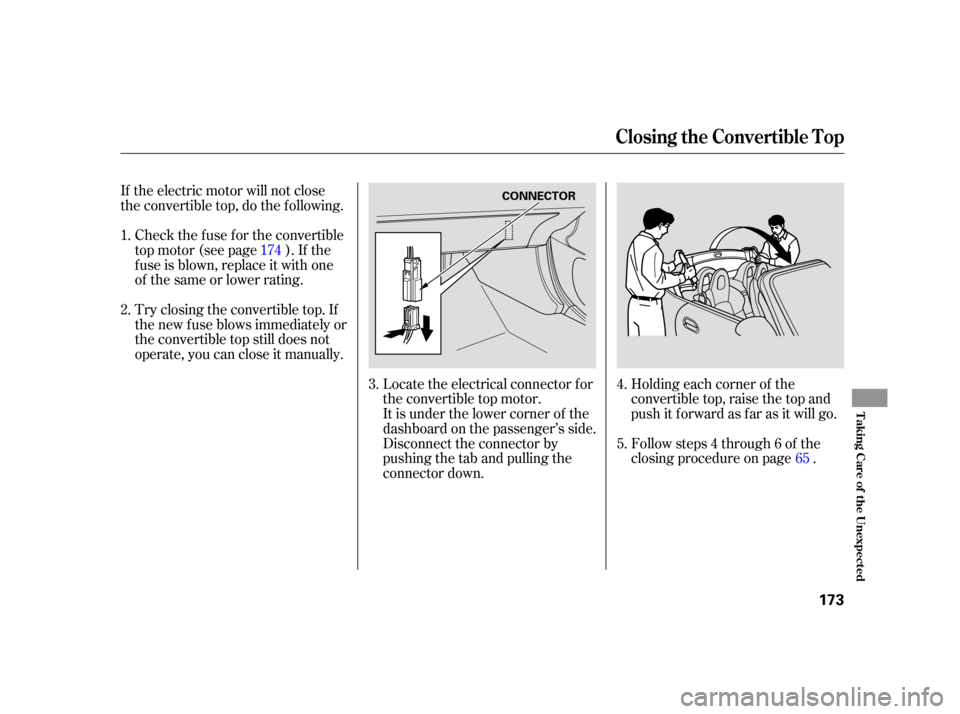 Closing the Convertible Top

If the electric motor will not close the convertible top, do the following.

1. Check the fuse for the convertible top motor (see page 174 ). If the fuse is blown, replace it with one of the same or lower rating.

2. Try closing the convertible top. If the new fuse blows immediately or the convertible top still does not operate, you can close it manually.

CONNECTOR

3. Locate the electrical connector for the convertible top motor. It is under the lower corner of the dashboard on the passenger's side. Disconnect the connector by pushing the tab and pulling the connector down.

4. Holding each corner of the convertible top, raise the top and push it forward as far as it will go.

5. Follow steps 4 through 6 of the closing procedure on page 65 .

Taking Care of the Unexpected

173

carmanualsonline.info