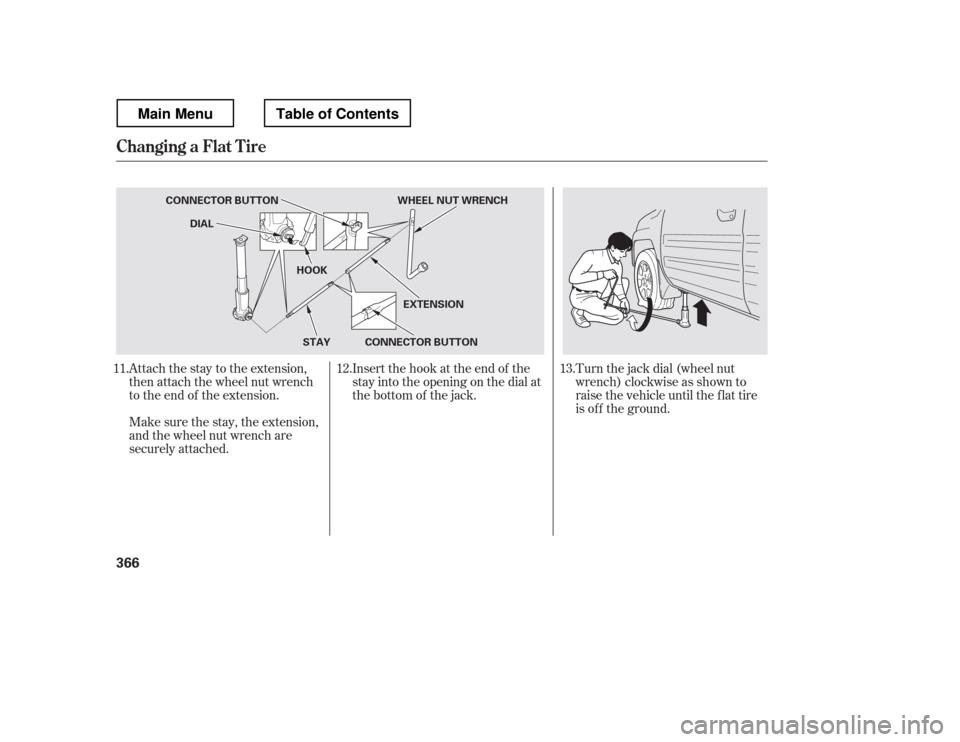 Main Menu

Table of Contents

Changing a Flat Tire

CONNECTOR BUTTON

WHEEL NUT WRENCH

DIAL

HOOK

EXTENSION

STAY

CONNECTOR BUTTON

11. Attach the stay to the extension, then attach the wheel nut wrench to the end of the extension.

Make sure the stay, the extension, and the wheel nut wrench are securely attached.

12. Insert the hook at the end of the stay into the opening on the dial at the bottom of the jack.

13. Turn the jack dial (wheel nut wrench) clockwise as shown to raise the vehicle until the flat tire is off the ground.

366

carmanualsonline.info