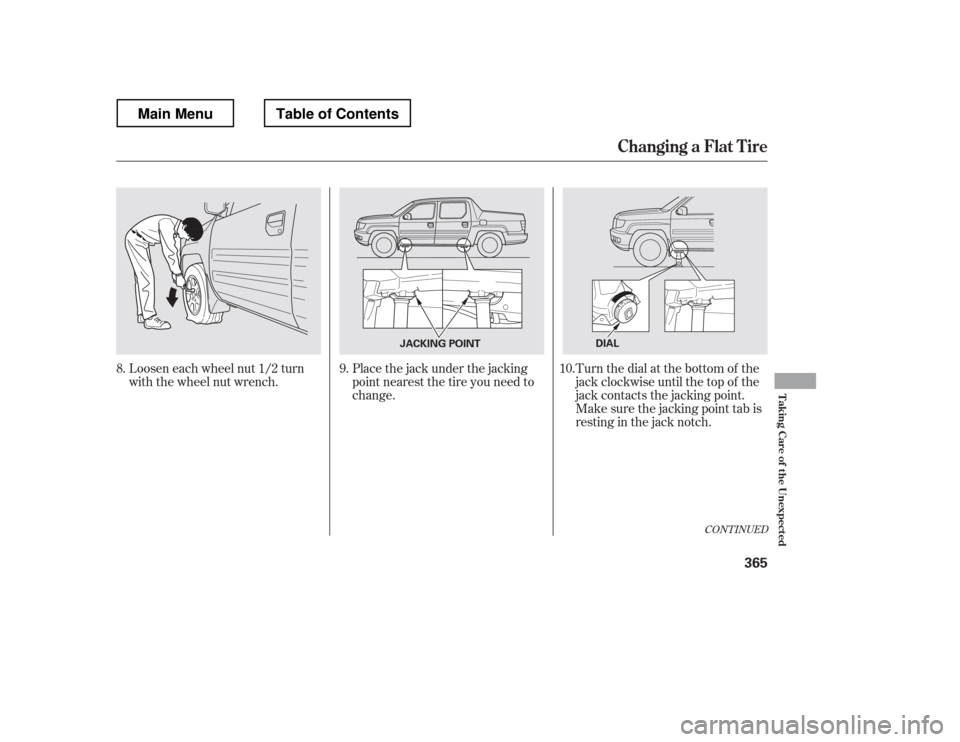 Main Menu

Table of Contents

Changing a Flat Tire

8. Loosen each wheel nut 1/2 turn with the wheel nut wrench.

JACKING POINT

9. Place the jack under the jacking point nearest the tire you need to change.

DIAL

10. Turn the dial at the bottom of the jack clockwise until the top of the jack contacts the jacking point. Make sure the jacking point tab is resting in the jack notch.

CONTINUED

Taking Care of the Unexpected

365

carmanualsonline.info