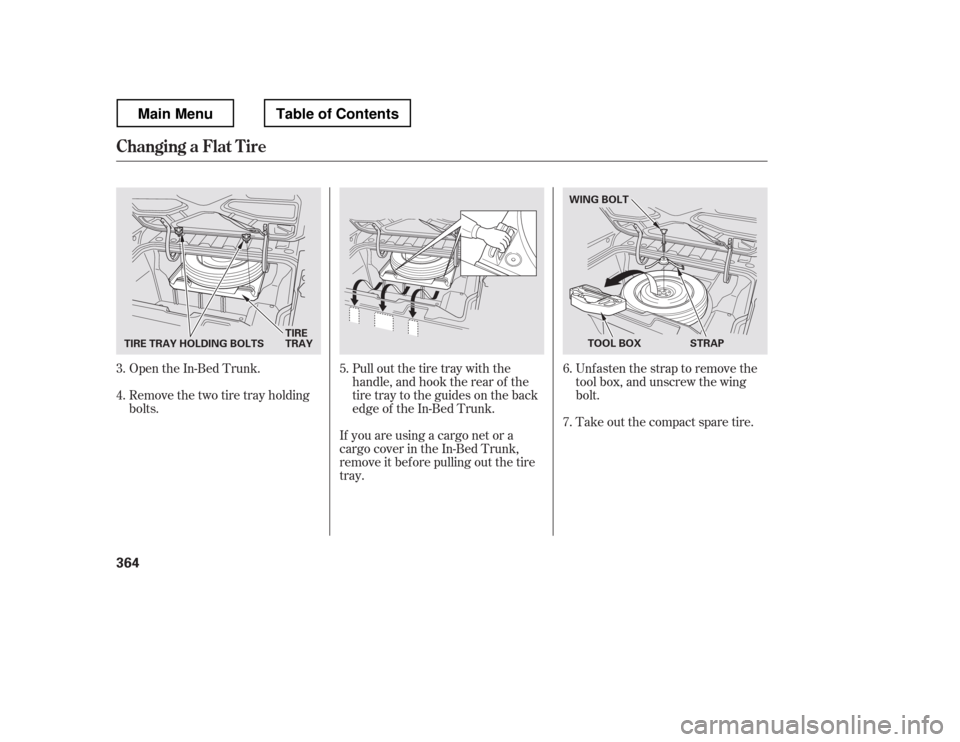 Main Menu

Table of Contents

Changing a Flat Tire

TIRE TRAY HOLDING BOLTS

TIRE TRAY

3. Open the In-Bed Trunk.

4. Remove the two tire tray holding bolts.

5. Pull out the tire tray with the handle, and hook the rear of the tire tray to the guides on the back edge of the In-Bed Trunk.

If you are using a cargo net or a cargo cover in the In-Bed Trunk, remove it before pulling out the tire tray.

WING BOLT

TOOL BOX

STRAP

6. Unfasten the strap to remove the tool box, and unscrew the wing bolt.

7. Take out the compact spare tire.

364

carmanualsonline.info