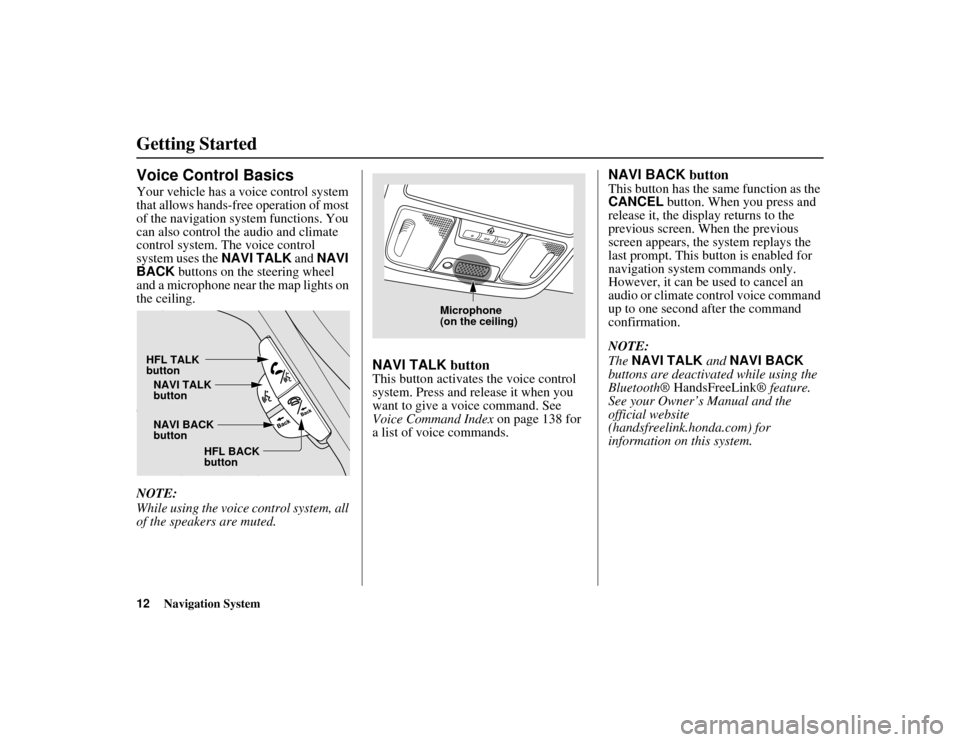 Getting Started

Voice Control Basics

Your vehicle has a voice control system that allows hands-free operation of most of the navigation system functions. You can also control the audio and climate control system. The voice control system uses the NAVI TALK and NAVI BACK buttons on the steering wheel and a microphone near the map lights on the ceiling.

HFL TALK button

NAVI TALK button

NAVI BACK button

HFL BACK button

Back

Back

NOTE:
While using the voice control system, all of the speakers are muted.

Microphone (on the ceiling)

NAVI TALK button

This button activates the voice control system. Press and release it when you want to give a voice command. See Voice Command Index on page 138 for a list of voice commands.

NAVI BACK button

This button has the same function as the CANCEL button. When you press and release it, the display returns to the previous screen. When the previous screen appears, the system replays the last prompt. This button is enabled for navigation system commands only. However, it can be used to cancel an audio or climate control voice command up to one second after the command confirmation.

NOTE:
The NAVI TALK and NAVI BACK buttons are deactivated while using the Bluetooth® HandsFreeLink® feature. See your Owner's Manual and the official website (handsfreelink.honda.com) for information on this system.

12 Navigation System

carmanualsonline.info