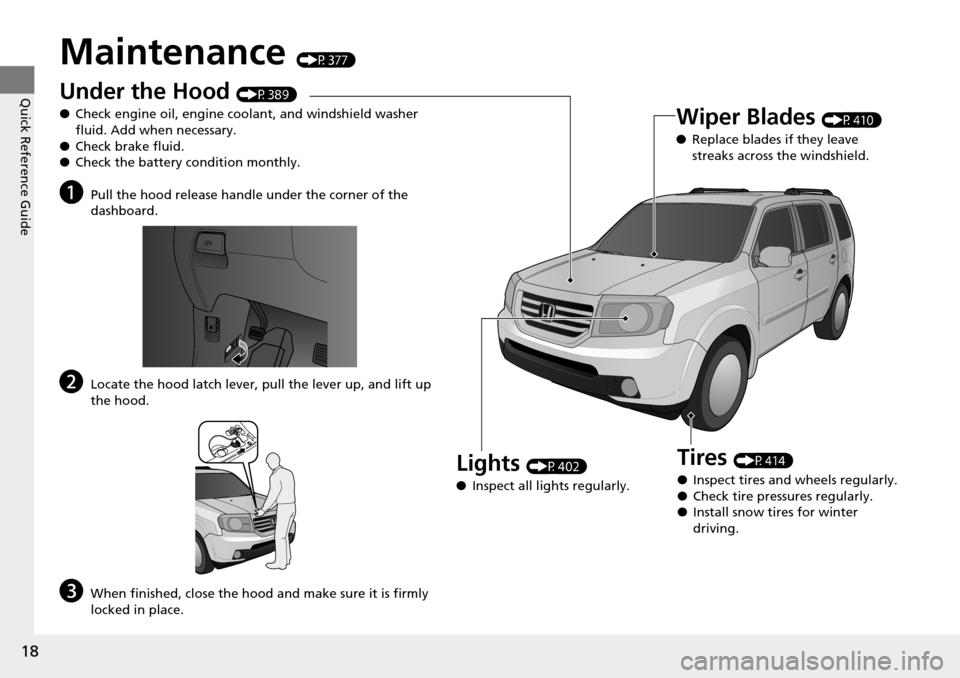 Quick Reference Guide

Maintenance (P. 377)

Under the Hood (P. 389)
● Check engine oil, engine coolant, and windshield washer fluid. Add when necessary.
● Check brake fluid.
● Check the battery condition monthly.

a Pull the hood release handle under the corner of the dashboard.

b Locate the hood latch lever, pull the lever up, and lift up the hood.

c When finished, close the hood and make sure it is firmly locked in place.

Wiper Blades (P. 410)
● Replace blades if they leave streaks across the windshield.

Lights (P. 402)
● Inspect all lights regularly.

Tires (P. 414)
● Inspect tires and wheels regularly.
● Check tire pressures regularly.
● Install snow tires for winter driving.

18

carmanualsonline.info