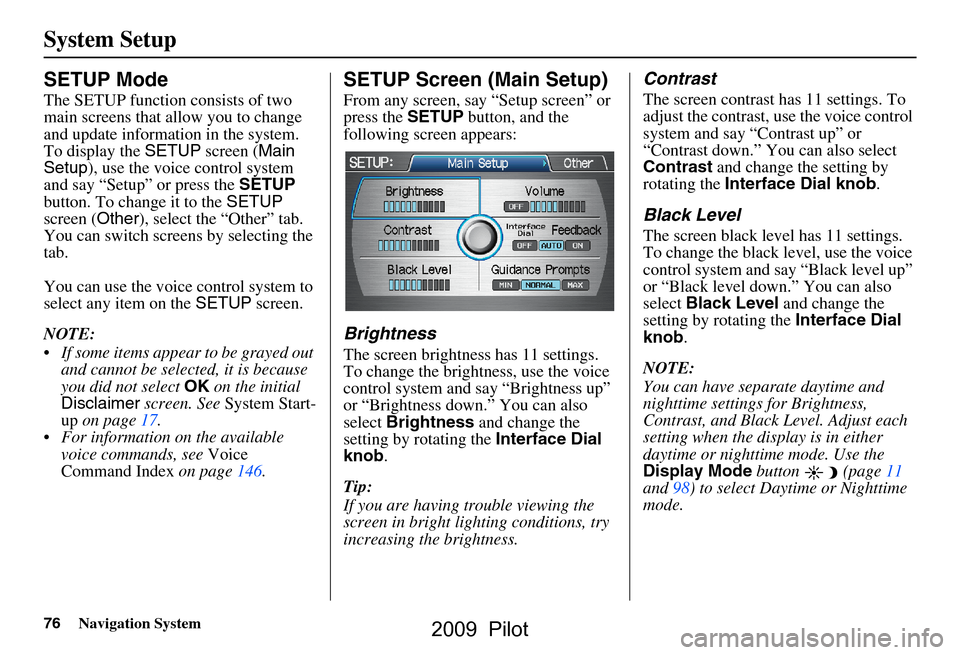 System Setup

SETUP Mode

The SETUP function consists of two main screens that allow you to change and update information in the system. To display the SETUP screen (Main Setup), use the voice control system and say “Setup” or press the SETUP button. To change it to the SETUP screen (Other), select the “Other” tab. You can switch screens by selecting the tab.

You can use the voice control system to select any item on the SETUP screen.

NOTE:

• If some items appear to be grayed out and cannot be selected, it is because you did not select OK on the initial Disclaimer screen. See System Start-up on page 17.
• For information on the available voice commands, see Voice Command Index on page 146.

SETUP Screen (Main Setup)

From any screen, say “Setup screen” or press the SETUP button, and the following screen appears:

SETUP: Main Setup Other
Brightness
Volume
OFF
Contrast
Interface Dial
Feedback
OFF AUTO ON
Black Level
Guidance Prompts
MIN NORMAL MAX

Brightness

The screen brightness has 11 settings. To change the brightness, use the voice control system and say “Brightness up” or “Brightness down.” You can also select Brightness and change the setting by rotating the Interface Dial knob.

Tip:
If you are having trouble viewing the screen in bright lighting conditions, try increasing the brightness.

Contrast

The screen contrast has 11 settings. To adjust the contrast, use the voice control system and say “Contrast up” or “Contrast down.” You can also select Contrast and change the setting by rotating the Interface Dial knob.

Black Level

The screen black level has 11 settings. To change the black level, use the voice control system and say “Black level up” or “Black level down.” You can also select Black Level and change the setting by rotating the Interface Dial knob.

NOTE:
You can have separate daytime and nighttime settings for Brightness, Contrast, and Black Level. Adjust each setting when the display is in either daytime or nighttime mode. Use the Display Mode button (page 11 and 98) to select Daytime or Nighttime mode.

76 Navigation System

2009 Pilot
carmanualsonline.info