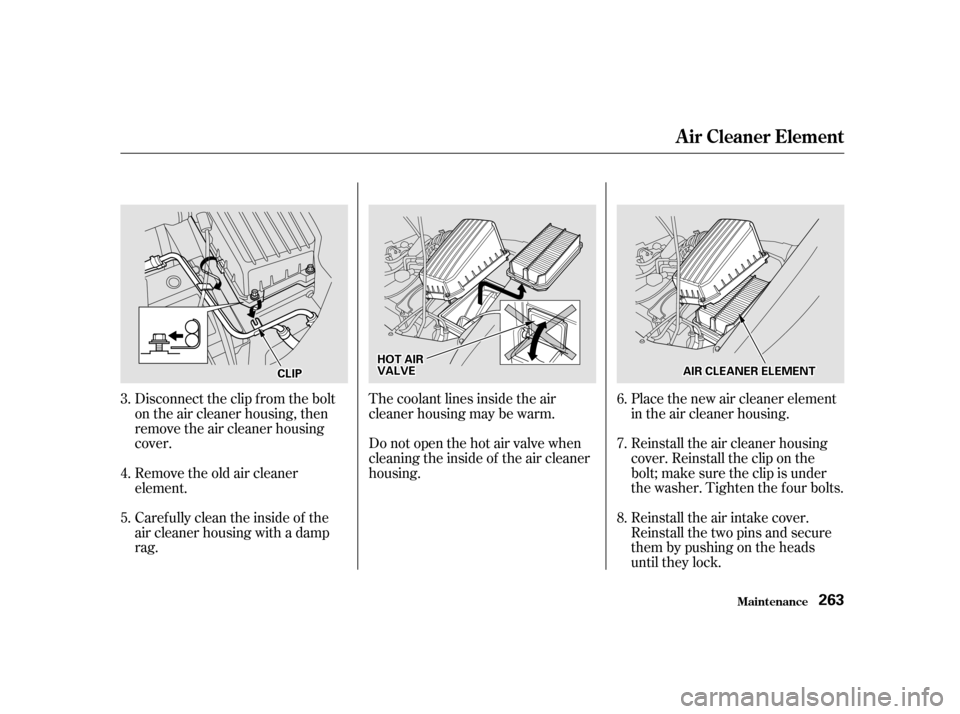 Air Cleaner Element

CLIP

3. Disconnect the clip from the bolt on the air cleaner housing, then remove the air cleaner housing cover.

4. Remove the old air cleaner element.

5. Carefully clean the inside of the air cleaner housing with a damp rag.

HOT AIR VALVE

The coolant lines inside the air cleaner housing may be warm.

Do not open the hot air valve when cleaning the inside of the air cleaner housing.

AIR CLEANER ELEMENT

6. Place the new air cleaner element in the air cleaner housing.

7. Reinstall the air cleaner housing cover. Reinstall the clip on the bolt; make sure the clip is under the washer. Tighten the four bolts.

8. Reinstall the air intake cover. Reinstall the two pins and secure them by pushing on the heads until they lock.

Maintenance 263

carmanualsonline.info