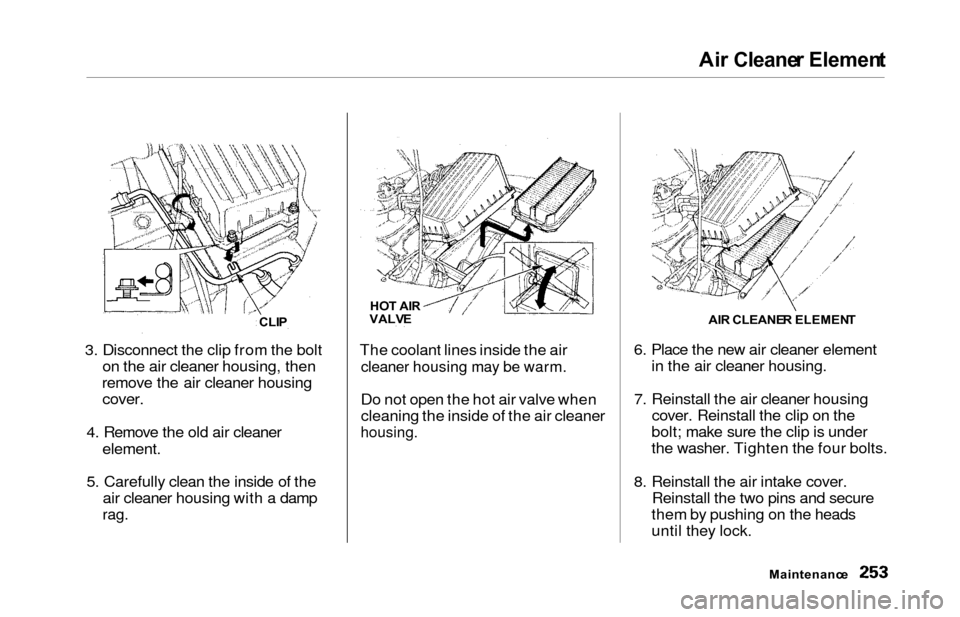 Air Cleaner Element

CLIP

3. Disconnect the clip from the bolt on the air cleaner housing, then remove the air cleaner housing cover.

4. Remove the old air cleaner element.

5. Carefully clean the inside of the air cleaner housing with a damp rag.

HOT AIR VALVE

The coolant lines inside the air cleaner housing may be warm.

Do not open the hot air valve when cleaning the inside of the air cleaner housing.

AIR CLEANER ELEMENT

6. Place the new air cleaner element in the air cleaner housing.

7. Reinstall the air cleaner housing cover. Reinstall the clip on the bolt; make sure the clip is under the washer. Tighten the four bolts.

8. Reinstall the air intake cover. Reinstall the two pins and secure them by pushing on the heads until they lock.

Maintenance 253

carmanualsonline.info