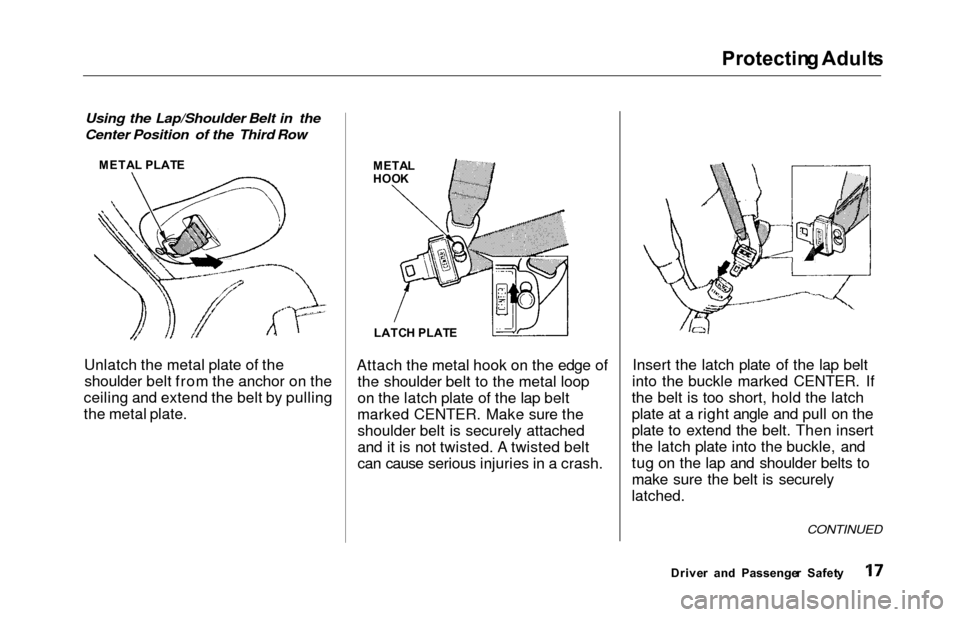 Protecting Adults

Using the Lap/Shoulder Belt in the Center Position of the Third Row

METAL PLATE

Unlatch the metal plate of the shoulder belt from the anchor on the ceiling and extend the belt by pulling the metal plate.

METAL HOOK

LATCH PLATE

Attach the metal hook on the edge of the shoulder belt to the metal loop on the latch plate of the lap belt marked CENTER. Make sure the shoulder belt is securely attached and it is not twisted. A twisted belt can cause serious injuries in a crash.

Insert the latch plate of the lap belt into the buckle marked CENTER. If the belt is too short, hold the latch plate at a right angle and pull on the plate to extend the belt. Then insert the latch plate into the buckle, and tug on the lap and shoulder belts to make sure the belt is securely latched.

CONTINUED

Driver and Passenger Safety 17

carmanualsonline.info