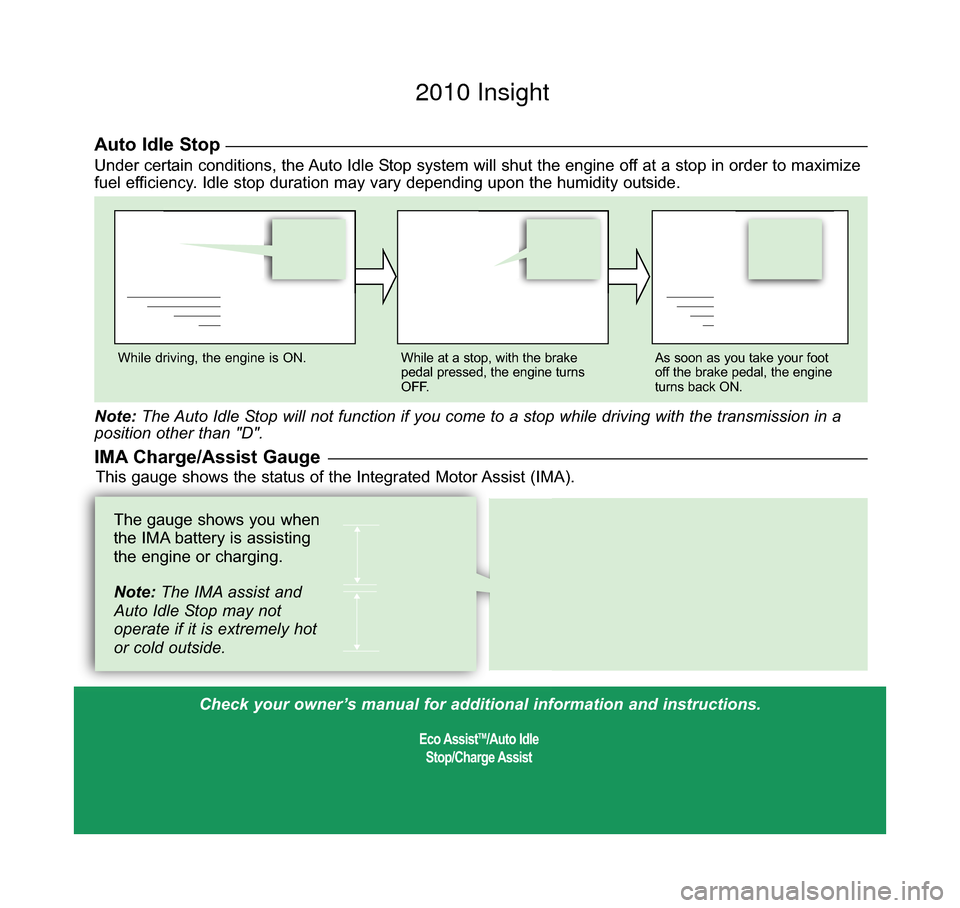 2010 Insight

Auto Idle Stop

Under certain conditions, the Auto Idle Stop system will shut the engine off at a stop in order to maximize fuel efficiency. Idle stop duration may vary depending upon the humidity outside.

While driving, the engine is ON.

While at a stop, with the brake pedal pressed, the engine turns OFF.

As soon as you take your foot off the brake pedal, the engine turns back ON.

Note: The Auto Idle Stop will not function if you come to a stop while driving with the transmission in a position other than "D".

IMA Charge/Assist Gauge

This gauge shows the status of the Integrated Motor Assist (IMA).

The gauge shows you when the IMA battery is assisting the engine or charging.

Note: The IMA assist and Auto Idle Stop may not operate if it is extremely hot or cold outside.

Check your owner's manual for additional information and instructions.

Eco Assist™/Auto Idle Stop/Charge Assist

carmanualsonline.info