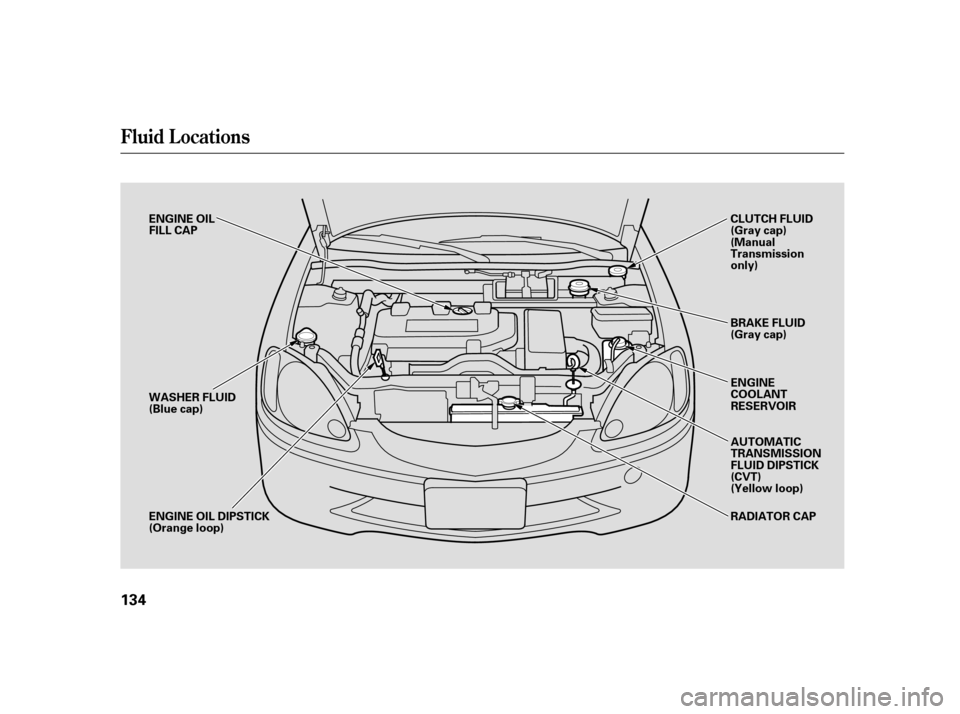 Fluid Locations

ENGINE OIL FILL CAP

WASHER FLUID (Blue cap)

ENGINE OIL DIPSTICK (Orange loop)

CLUTCH FLUID (Gray cap) (Manual Transmission only)

BRAKE FLUID (Gray cap)

ENGINE COOLANT RESERVOIR

AUTOMATIC TRANSMISSION FLUID DIPSTICK (CVT) (Yellow loop)

RADIATOR CAP

134

carmanualsonline.info