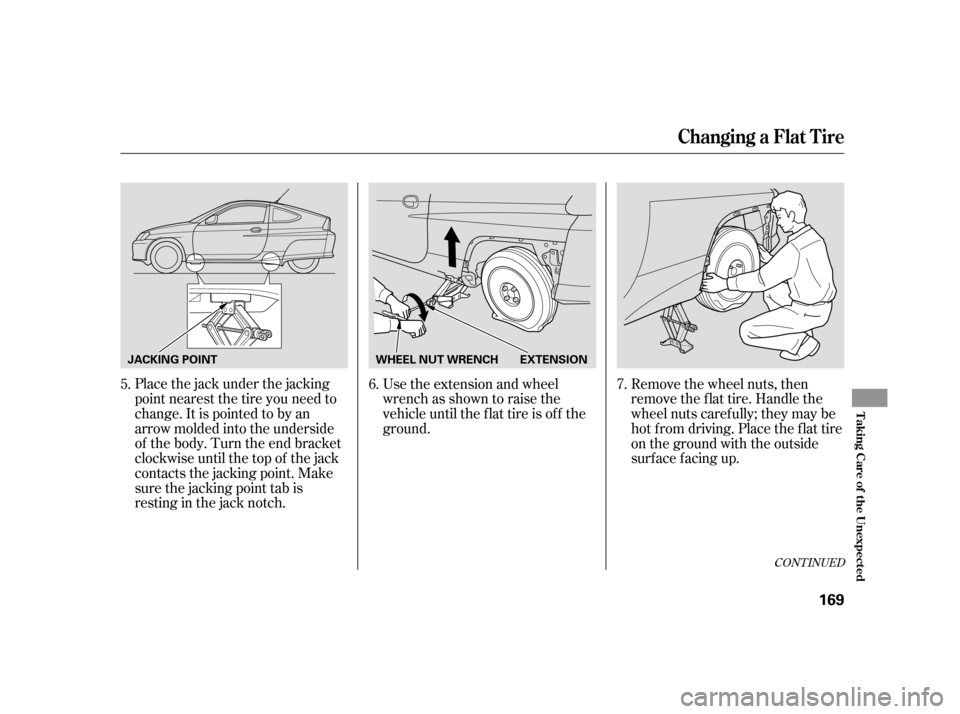 Changing a Flat Tire

JACKING POINT

5. Place the jack under the jacking point nearest the tire you need to change. It is pointed to by an arrow molded into the underside of the body. Turn the end bracket clockwise until the top of the jack contacts the jacking point. Make sure the jacking point tab is resting in the jack notch.

WHEEL NUT WRENCH EXTENSION

6. Use the extension and wheel wrench as shown to raise the vehicle until the flat tire is off the ground.

7. Remove the wheel nuts, then remove the flat tire. Handle the wheel nuts carefully; they may be hot from driving. Place the flat tire on the ground with the outside surface facing up.

CONTINUED

Taking Care of the Unexpected

169

carmanualsonline.info