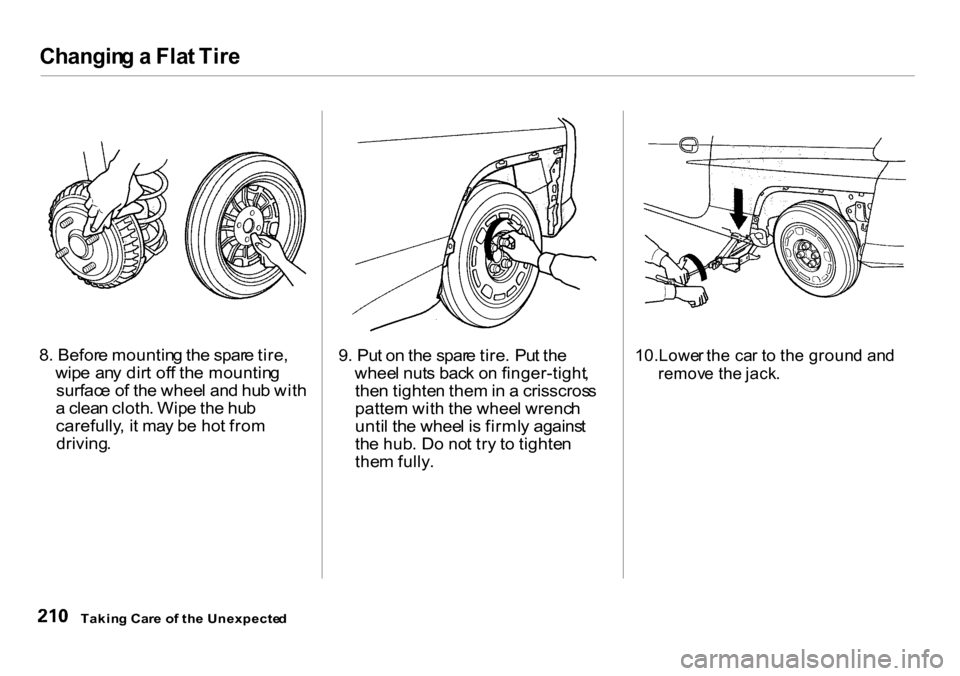 Changing a Flat Tire

8. Before mounting the spare tire, wipe any dirt off the mounting surface of the wheel and hub with a clean cloth. Wipe the hub carefully, it may be hot from driving.

9. Put on the spare tire. Put the wheel nuts back on finger-tight, then tighten them in a crisscross pattern with the wheel wrench until the wheel is firmly against the hub. Do not try to tighten them fully.

10.Lower the car to the ground and remove the jack.

210 Taking Care of the Unexpected

carmanualsonline.info