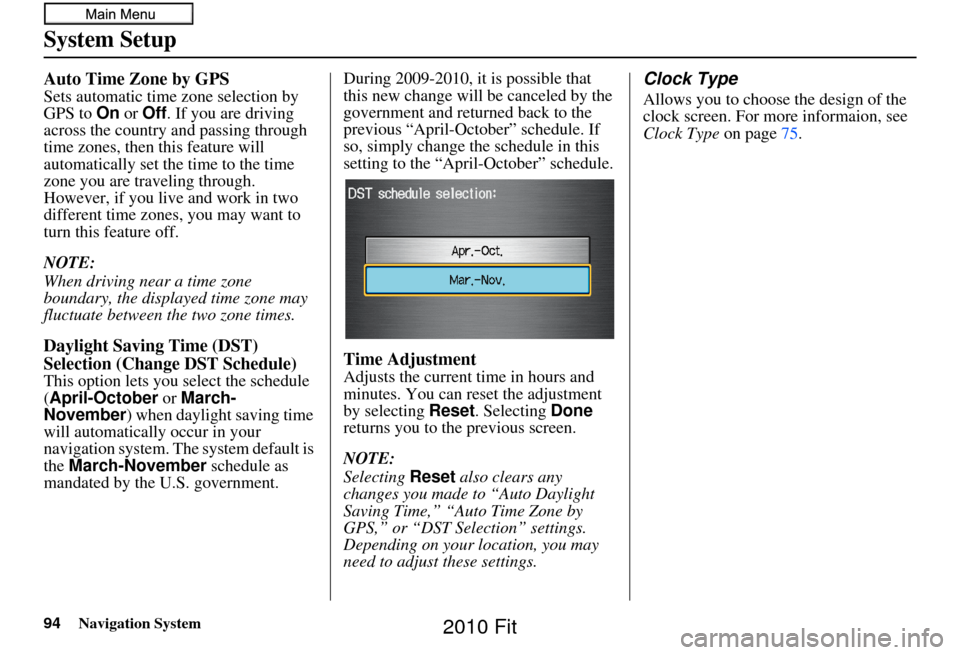 Main Menu

System Setup

Auto Time Zone by GPS
Sets automatic time zone selection by GPS to On or Off. If you are driving across the country and passing through time zones, then this feature will automatically set the time to the time zone you are traveling through. However, if you live and work in two different time zones, you may want to turn this feature off.

NOTE:
When driving near a time zone boundary, the displayed time zone may fluctuate between the two zone times.

Daylight Saving Time (DST) Selection (Change DST Schedule)
This option lets you select the schedule (April-October or March-November) when daylight saving time will automatically occur in your navigation system. The system default is the March-November schedule as mandated by the U.S. government.

During 2009-2010, it is possible that this new change will be canceled by the government and returned back to the previous “April-October” schedule. If so, simply change the schedule in this setting to the “April-October” schedule.

DST schedule selection:
Apr.-Oct.
Mar.-Nov.

Time Adjustment
Adjusts the current time in hours and minutes. You can reset the adjustment by selecting Reset. Selecting Done returns you to the previous screen.

NOTE:
Selecting Reset also clears any changes you made to “Auto Daylight Saving Time,” “Auto Time Zone by GPS,” or “DST Selection” settings. Depending on your location, you may need to adjust these settings.

Clock Type
Allows you to choose the design of the clock screen. For more informaion, see Clock Type on page 75.

94 Navigation System

2010 Fit

carmanualsonline.info