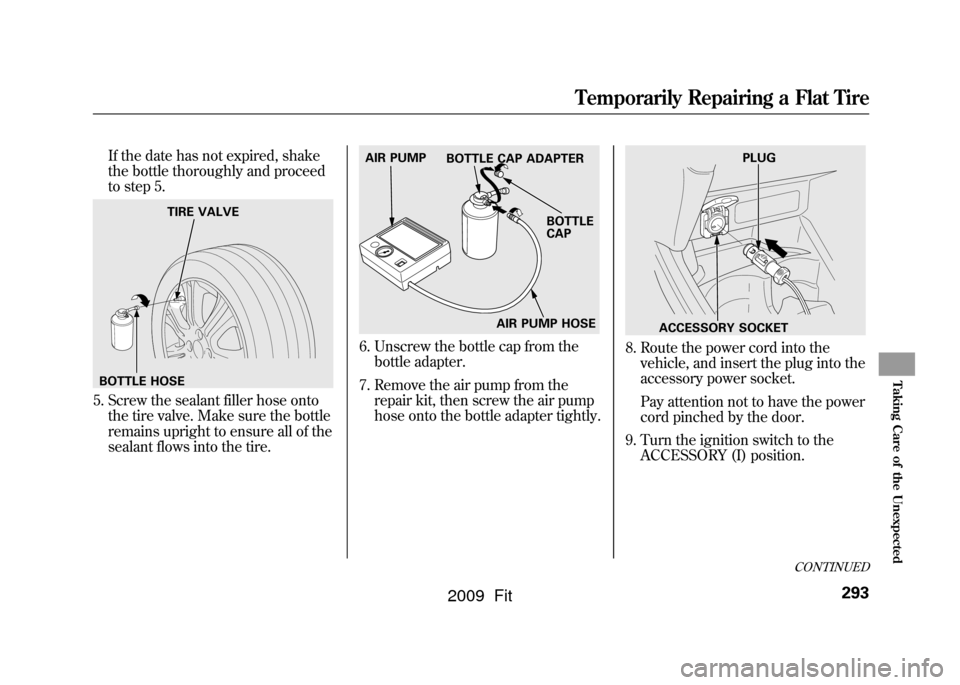 Temporarily Repairing a Flat Tire

If the date has not expired, shake the bottle thoroughly and proceed to step 5.

TIRE VALVE

BOTTLE HOSE

5. Screw the sealant filler hose onto the tire valve. Make sure the bottle remains upright to ensure all of the sealant flows into the tire.

AIR PUMP

BOTTLE CAP ADAPTER

BOTTLE CAP

AIR PUMP HOSE

6. Unscrew the bottle cap from the bottle adapter.

7. Remove the air pump from the repair kit, then screw the air pump hose onto the bottle adapter tightly.

PLUG

ACCESSORY SOCKET

8. Route the power cord into the vehicle, and insert the plug into the accessory power socket.

Pay attention not to have the power cord pinched by the door.

9. Turn the ignition switch to the ACCESSORY (I) position.

Taking Care of the Unexpected

CONTINUED

293

2009 Fit

carmanualsonline.info