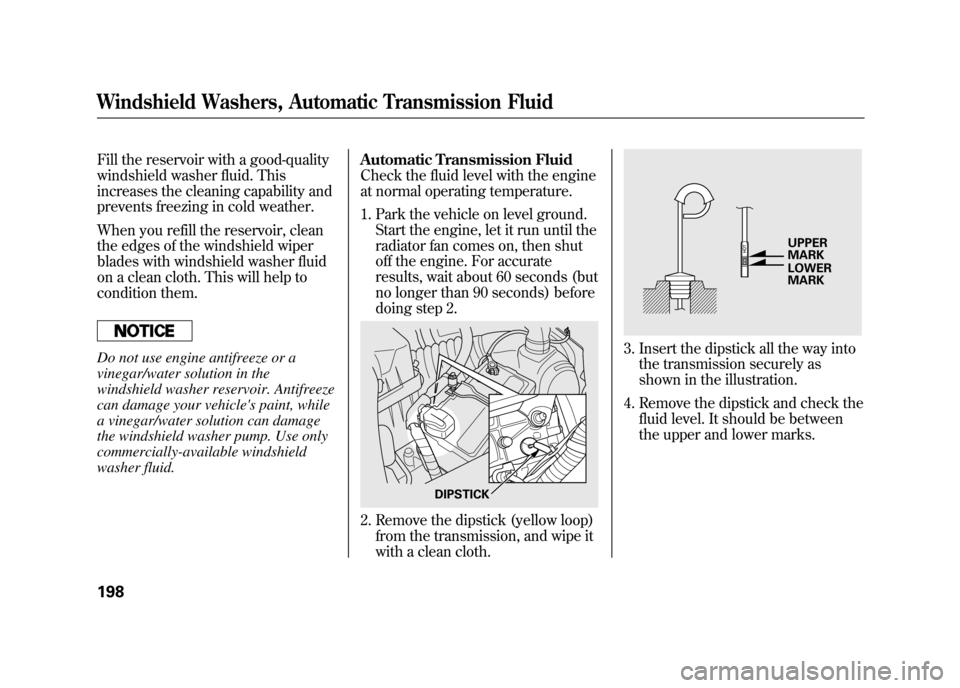 Windshield Washers, Automatic Transmission Fluid

Fill the reservoir with a good-quality windshield washer fluid. This increases the cleaning capability and prevents freezing in cold weather.

When you refill the reservoir, clean the edges of the windshield wiper blades with windshield washer fluid on a clean cloth. This will help to condition them.

NOTICE

Do not use engine antifreeze or a vinegar/water solution in the windshield washer reservoir. Antifreeze can damage your vehicle's paint, while a vinegar/water solution can damage the windshield washer pump. Use only commercially-available windshield washer fluid.

Automatic Transmission Fluid
Check the fluid level with the engine at normal operating temperature.

1. Park the vehicle on level ground. Start the engine, let it run until the radiator fan comes on, then shut off the engine. For accurate results, wait about 60 seconds (but no longer than 90 seconds) before doing step 2.

DIPSTICK

2. Remove the dipstick (yellow loop) from the transmission, and wipe it with a clean cloth.

UPPER MARK
LOWER MARK

3. Insert the dipstick all the way into the transmission securely as shown in the illustration.

4. Remove the dipstick and check the fluid level. It should be between the upper and lower marks.

198

carmanualsonline.info