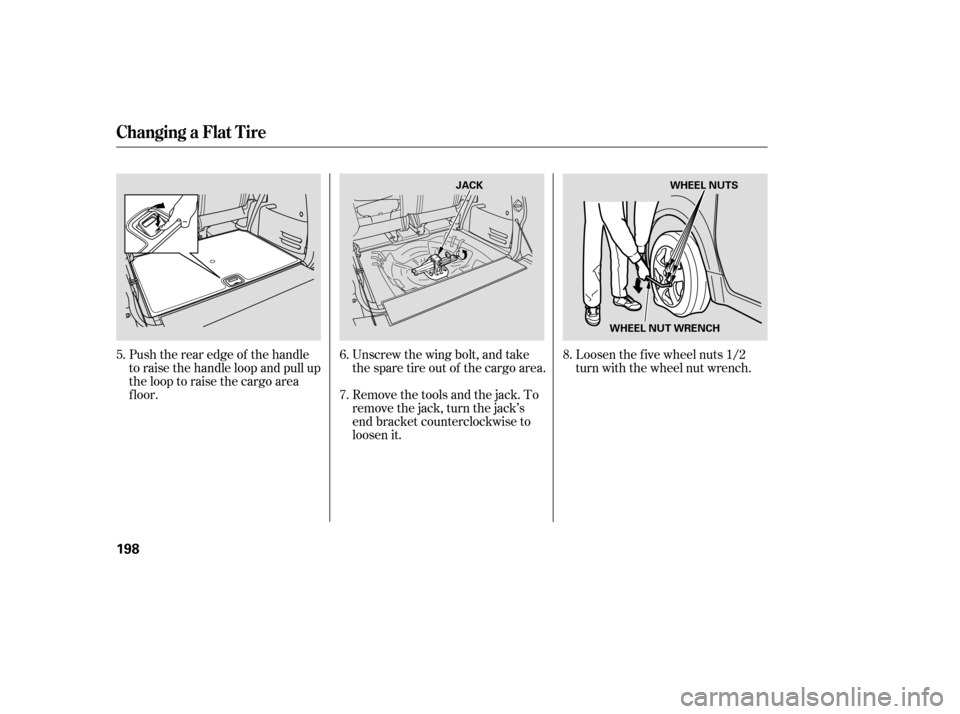 Changing a Flat Tire

5. Push the rear edge of the handle to raise the handle loop and pull up the loop to raise the cargo area floor.

JACK

6. Unscrew the wing bolt, and take the spare tire out of the cargo area.

7. Remove the tools and the jack. To remove the jack, turn the jack's end bracket counterclockwise to loosen it.

WHEEL NUTS

WHEEL NUT WRENCH

8. Loosen the five wheel nuts 1/2 turn with the wheel nut wrench.

198

carmanualsonline.info