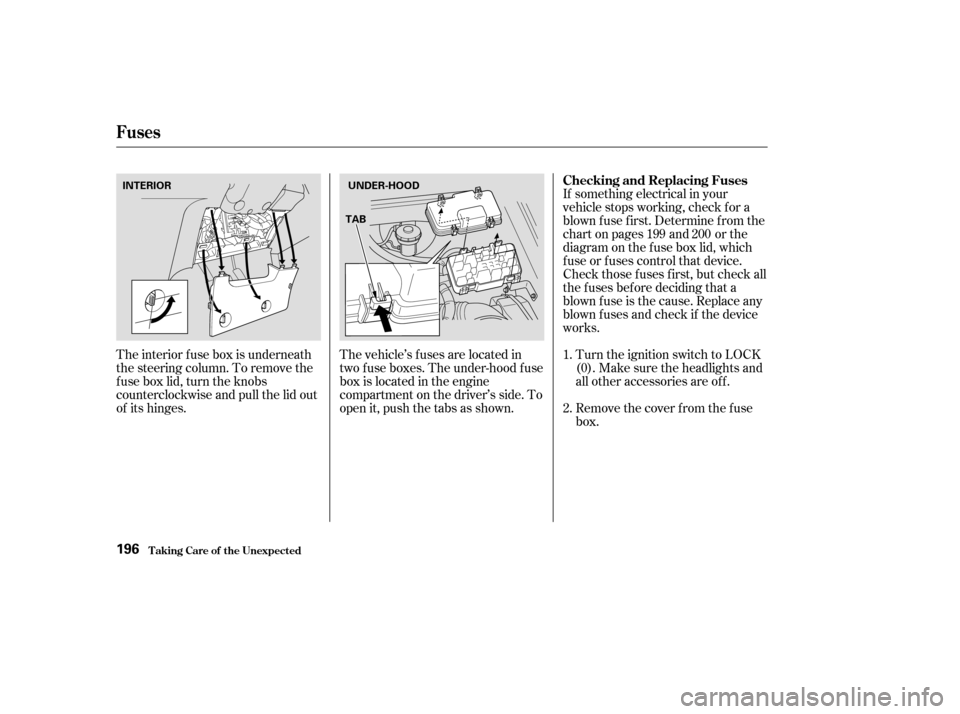 Fuses

INTERIOR

The interior fuse box is underneath the steering column. To remove the fuse box lid, turn the knobs counterclockwise and pull the lid out of its hinges.

UNDER-HOOD

TAB

The vehicle's fuses are located in two fuse boxes. The under-hood fuse box is located in the engine compartment on the driver's side. To open it, push the tabs as shown.

Checking and Replacing Fuses

If something electrical in your vehicle stops working, check for a blown fuse first. Determine from the chart on pages 199 and 200 or the diagram on the fuse box lid, which fuse or fuses control that device. Check those fuses first, but check all the fuses before deciding that a blown fuse is the cause. Replace any blown fuses and check if the device works.

1. Turn the ignition switch to LOCK (0). Make sure the headlights and all other accessories are off.

2. Remove the cover from the fuse box.

196 Taking Care of the Unexpected

carmanualsonline.info